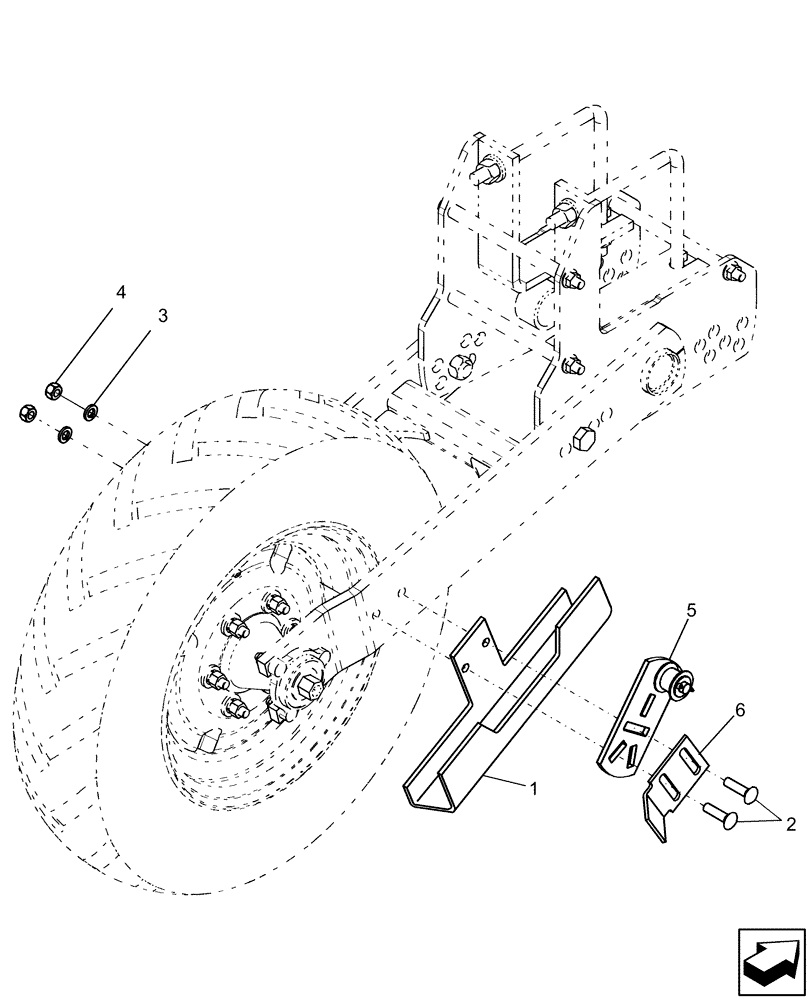 4
3
5
6
1
2