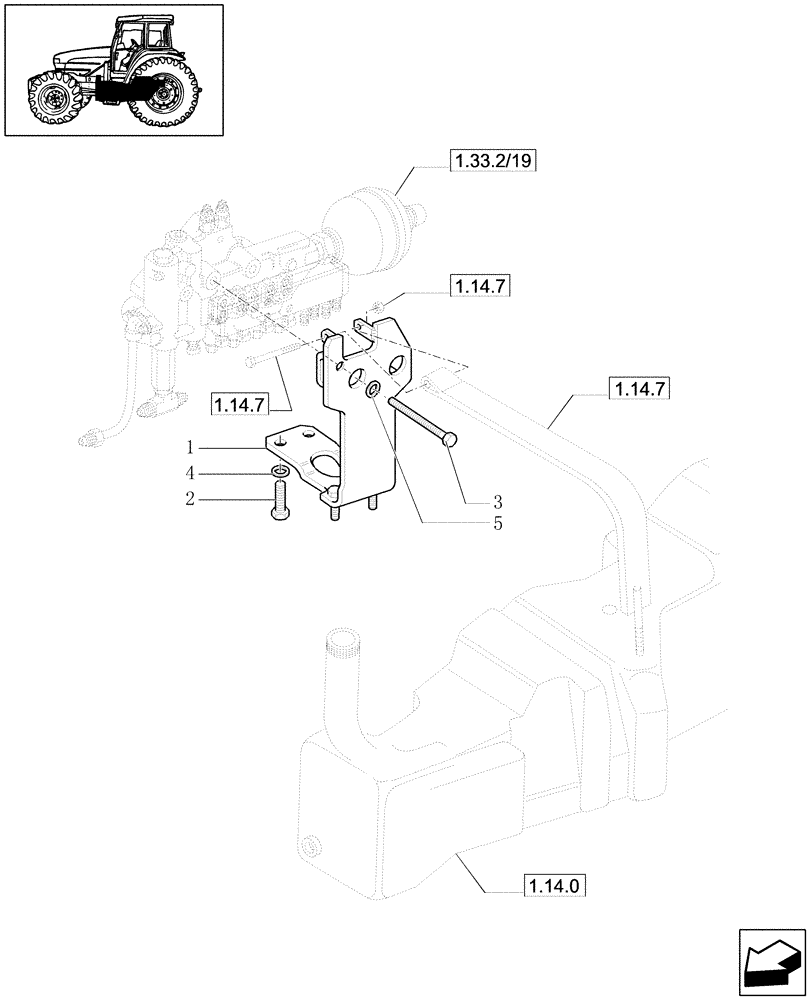 1.33.2/19
1.14.7
1.14.7
1.14.7
1
4
2
3
5
1.14.0