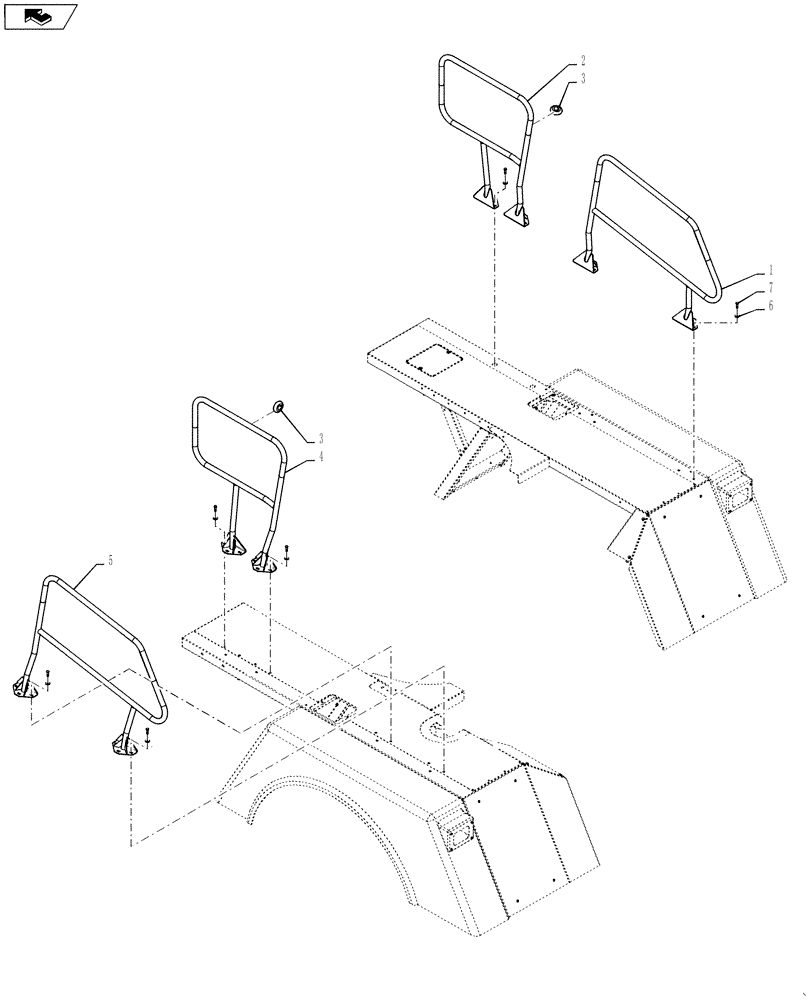 2
3
1
7
6
3
4
5