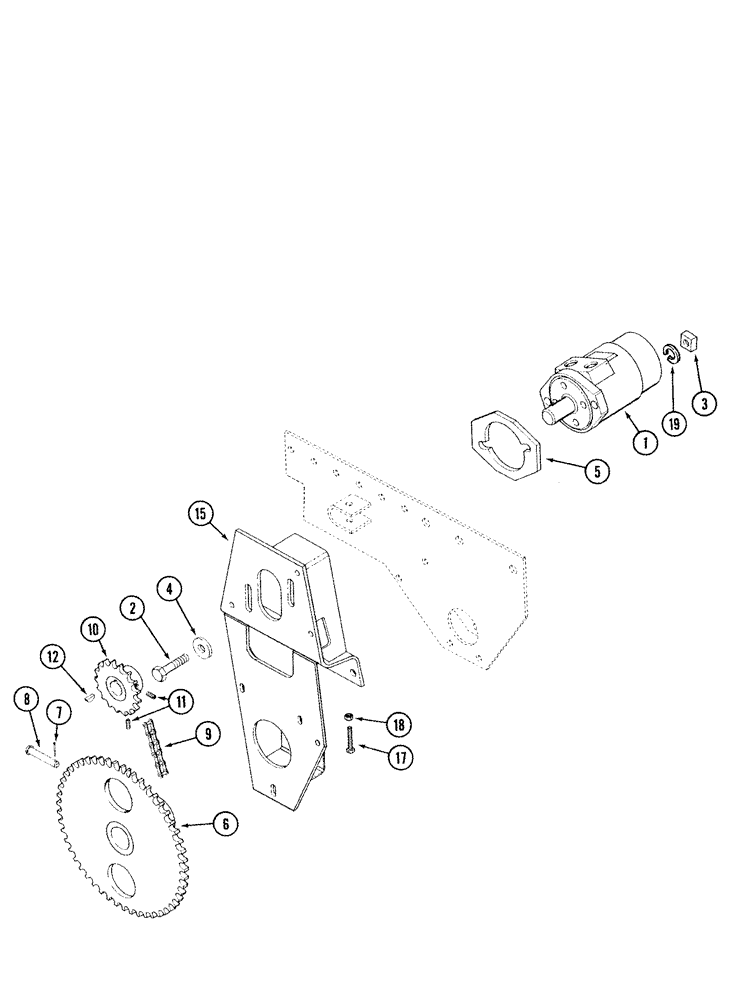 3
19
1
5
15
4
2
10
12
11
8
7
9
18
17
6