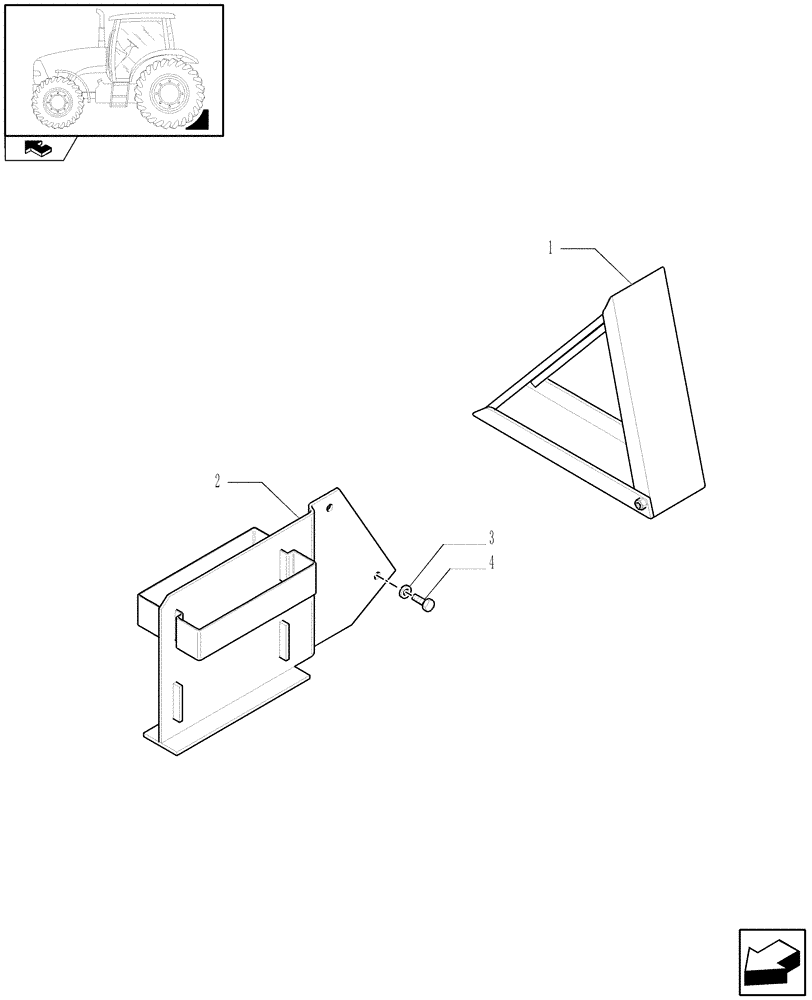 1

2

3

4