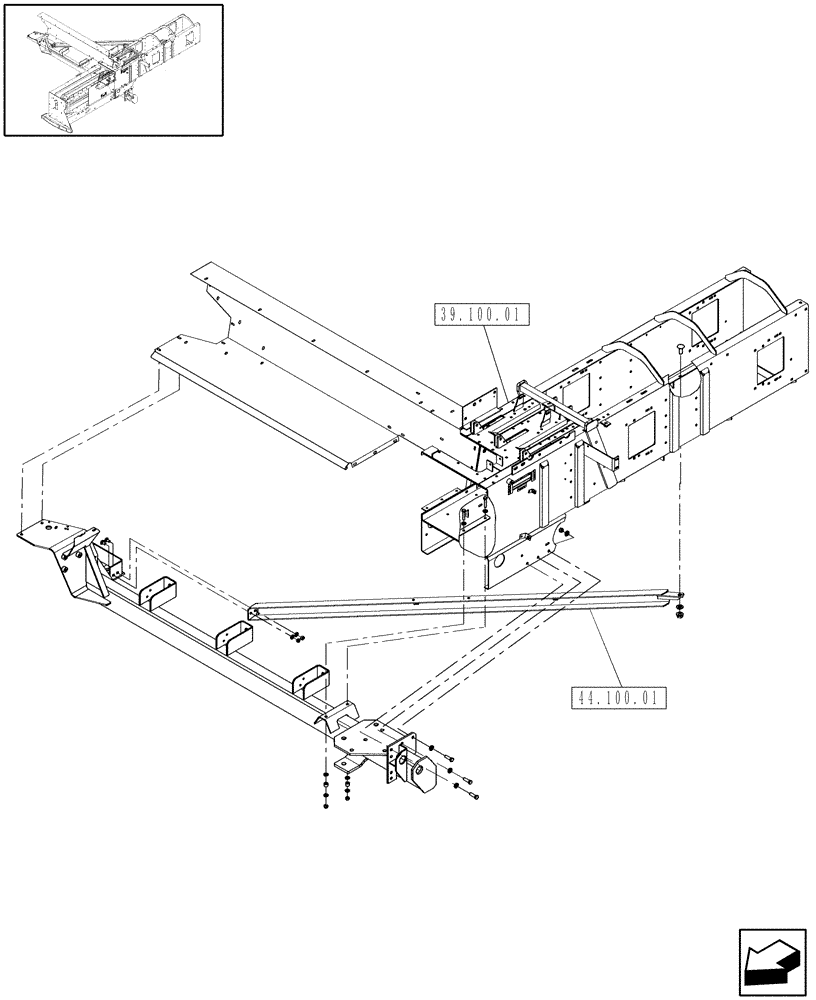 39.100.01

44.100.01