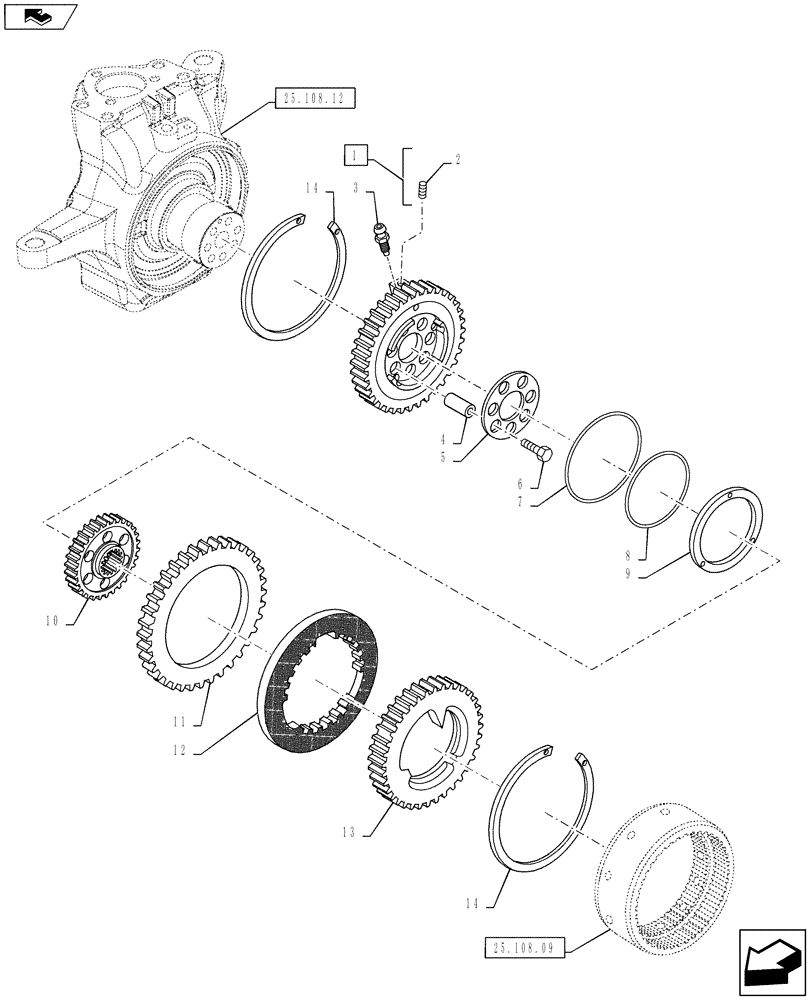 25.108.12
1
2
14
3
4
5
6
7
8
9
10
11
12
13
14
25.108.09