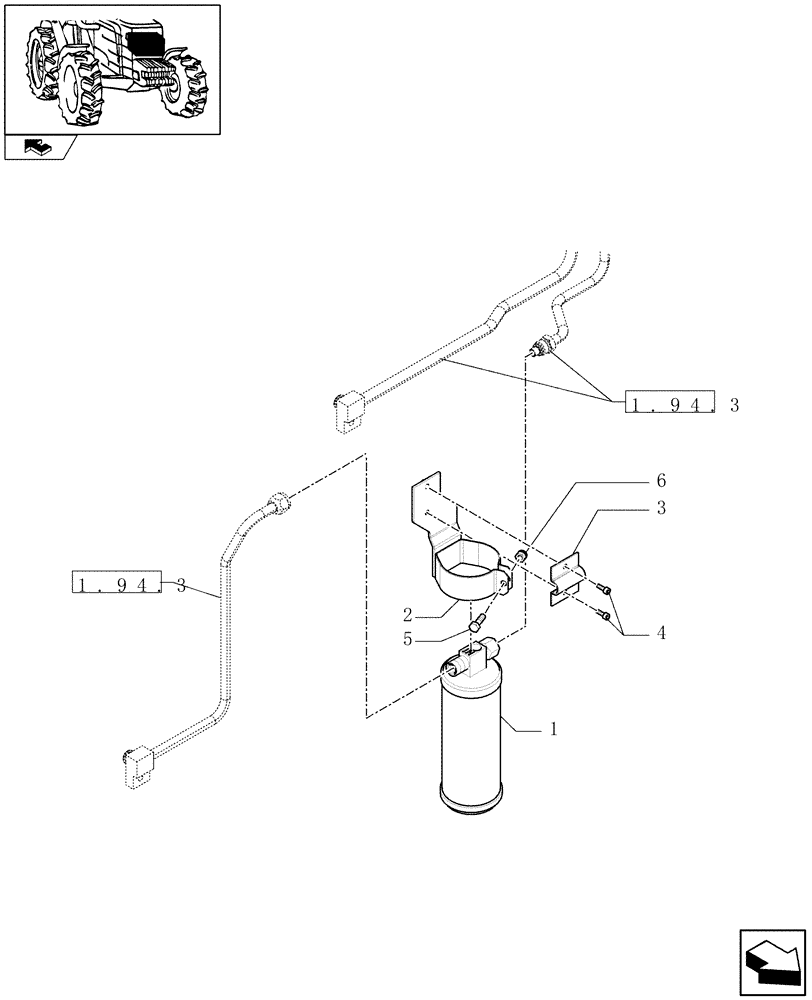 1.94.3

6

3

1.94.3

2

5

4

1