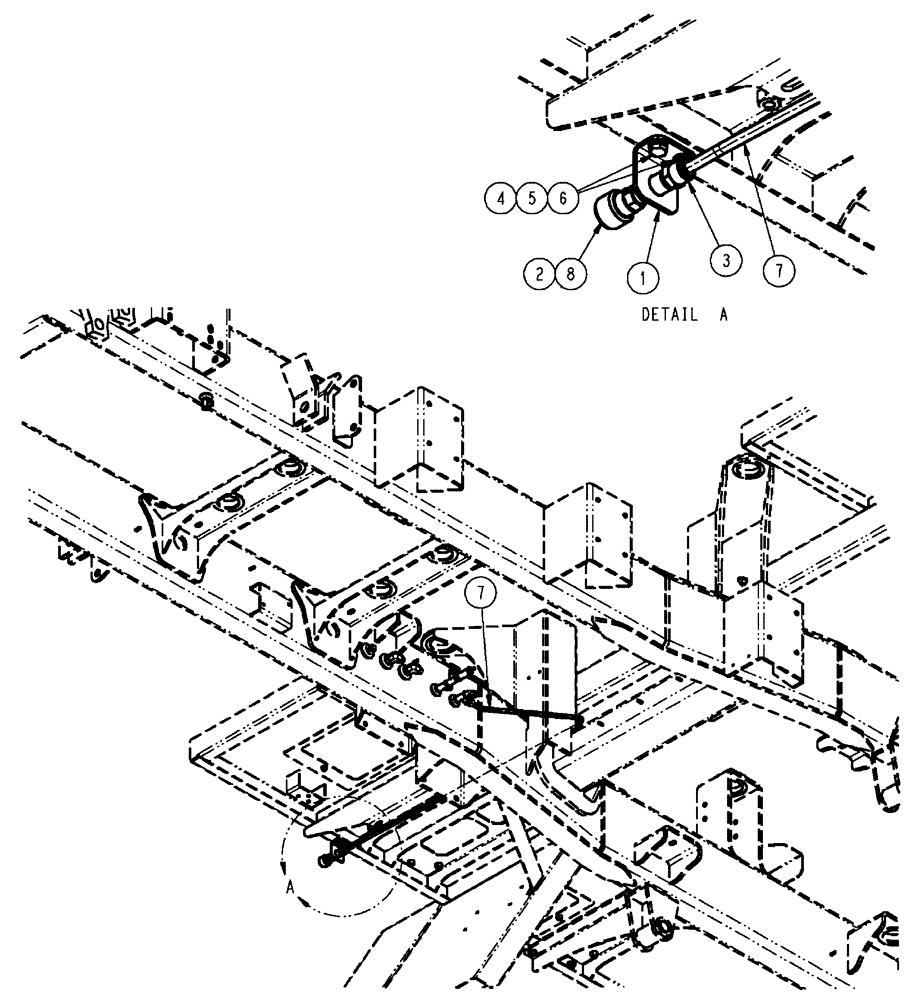 4 5 6
2 8
1
3
7
DETAIL A
7
A