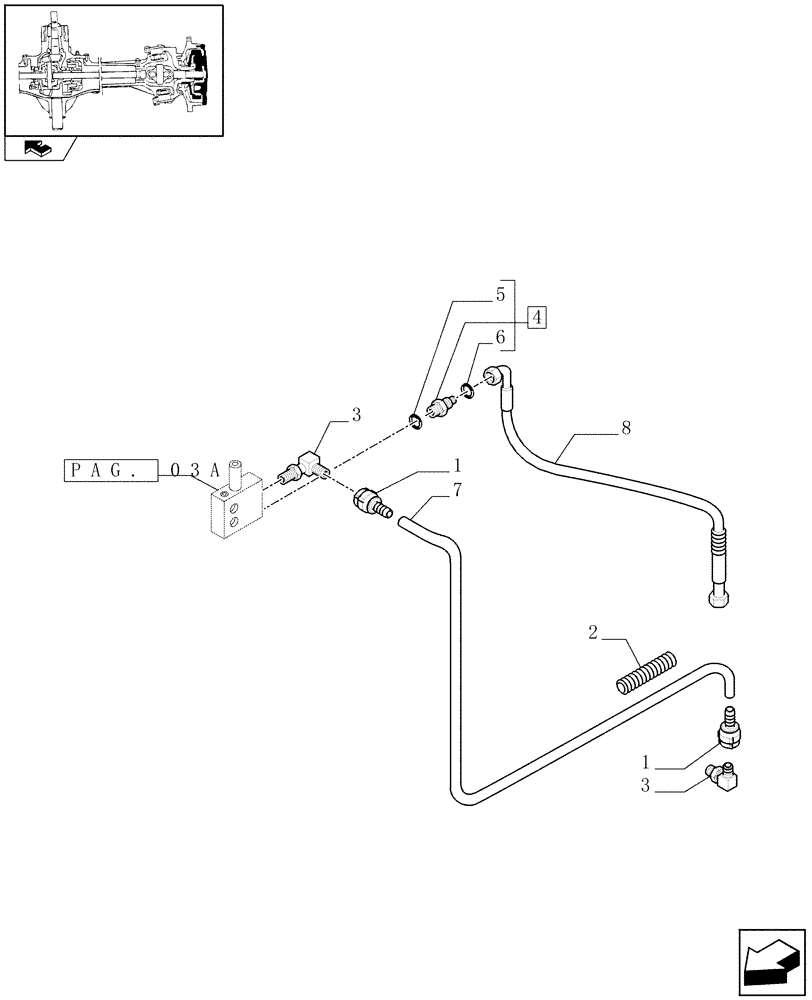 5
4
6
3
8
PAG. 03A
1
7
2
1
3