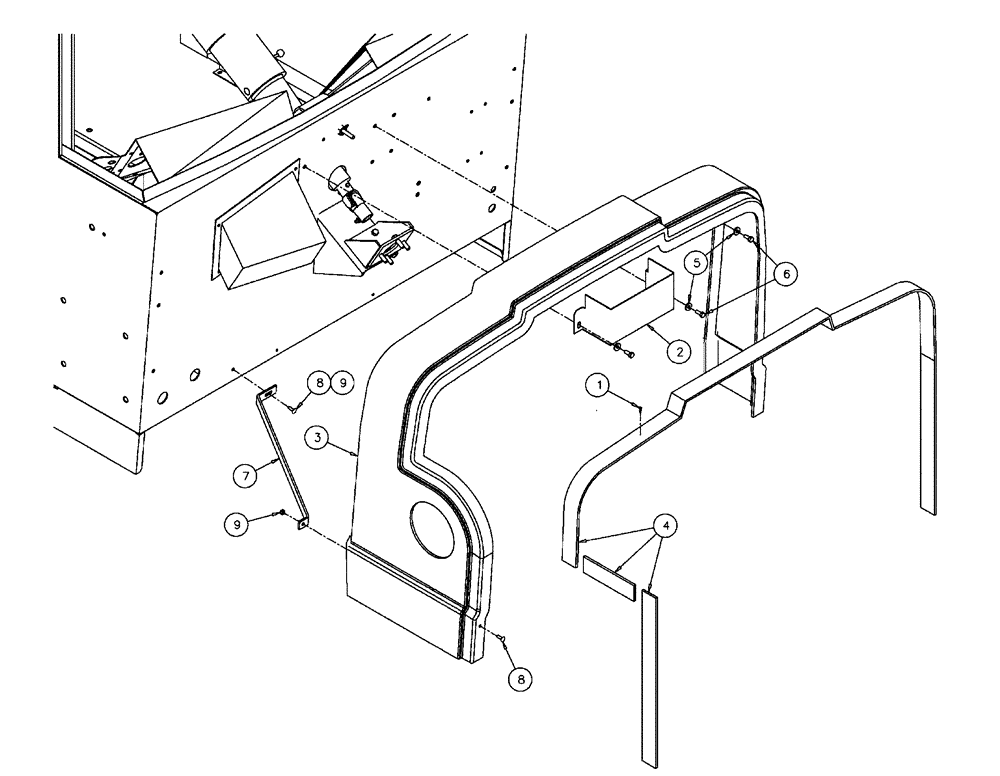 5
6
2
8
9
1
3
7
9
4
8