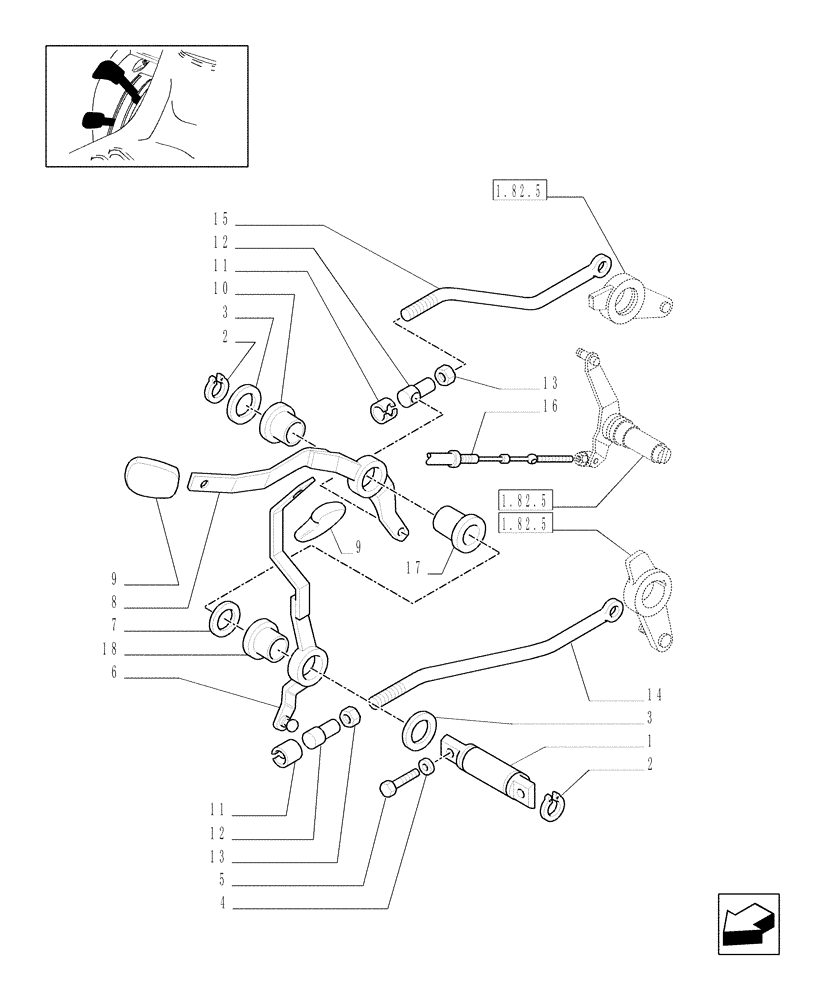 1.82.5
15
12
11
10
3
2
13
16
1.82.5
1.82.5
9
17
9
8
7
18
6
14
3
1
2
11
12
13
5
4