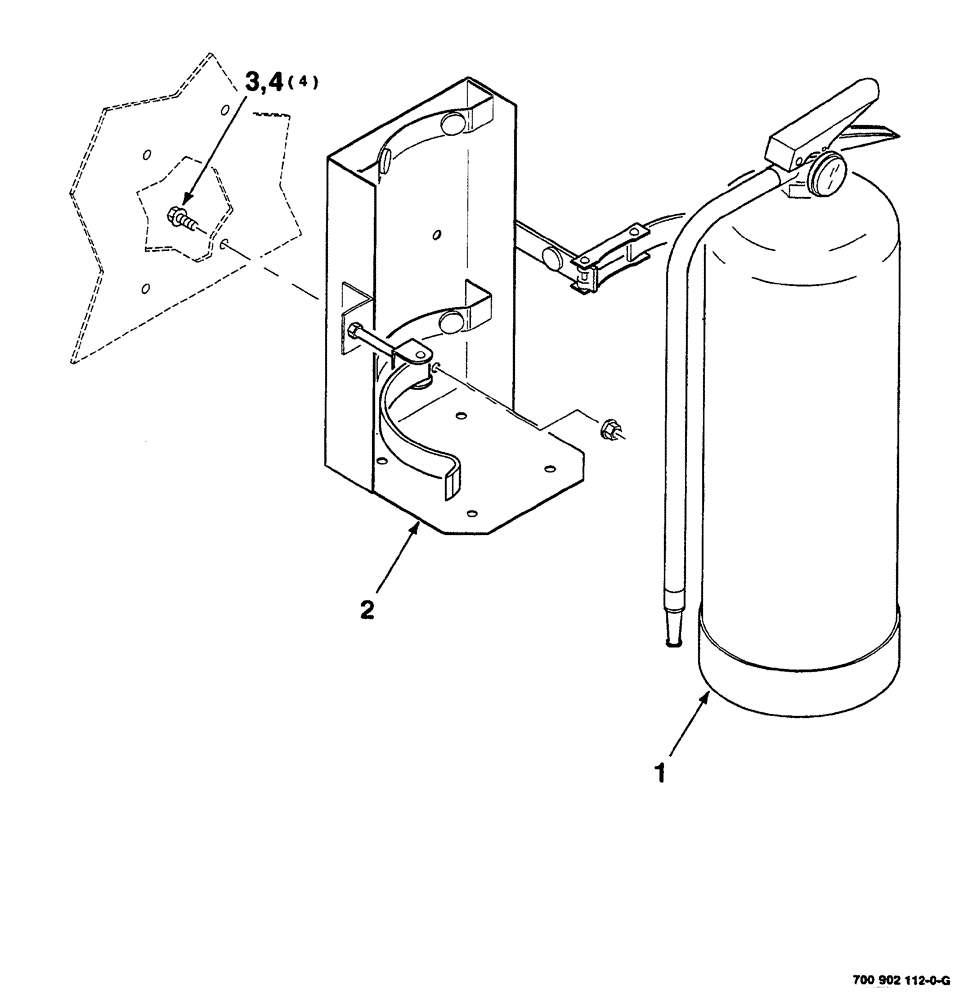 3,4 (4)

2

1

700 902 112-0-G