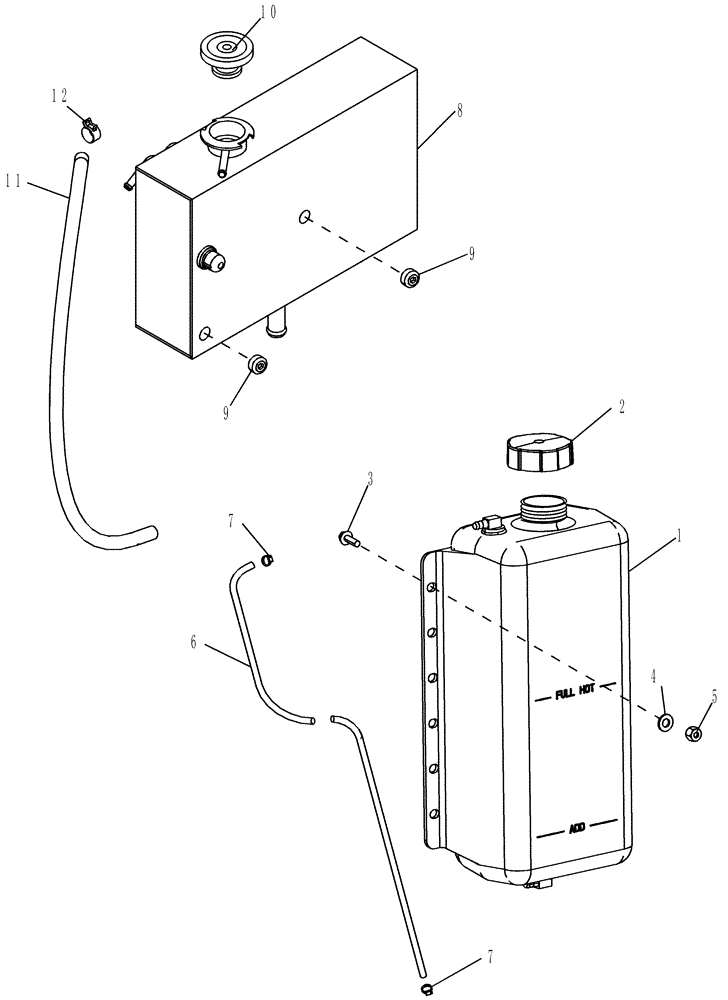 10
12
8
11
9
9
2
3
7
1
6
FULL HOT
4
5
ADD
7