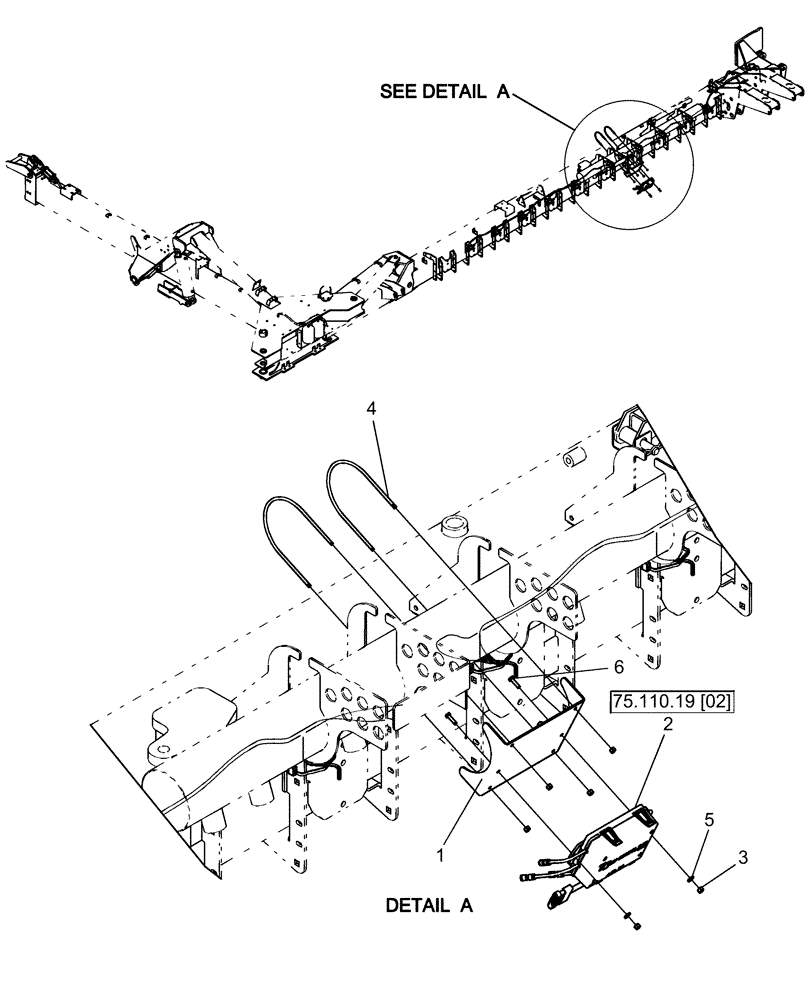 SEE DETAIL A

4

6

75.110.19 [02]

2

5

3

1

DETAIL A