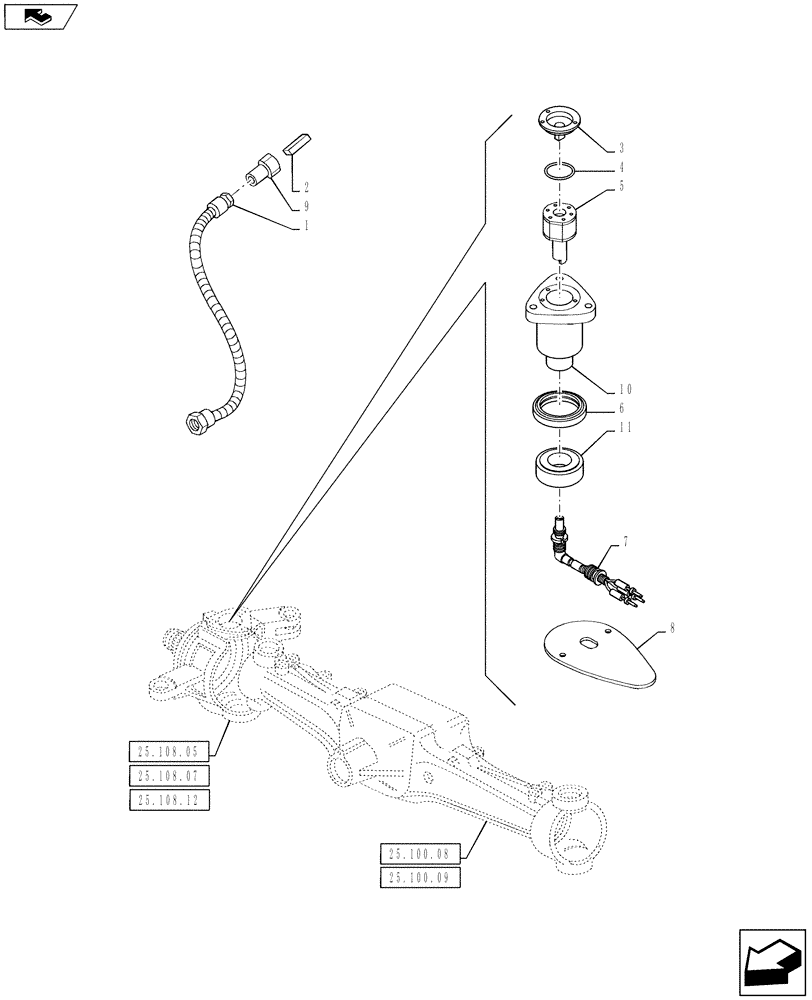 2
9
1
3
4
5
10
6
11
7
8
25.108.05
25.108.07
25.108.12
25.100.08
25.100.09