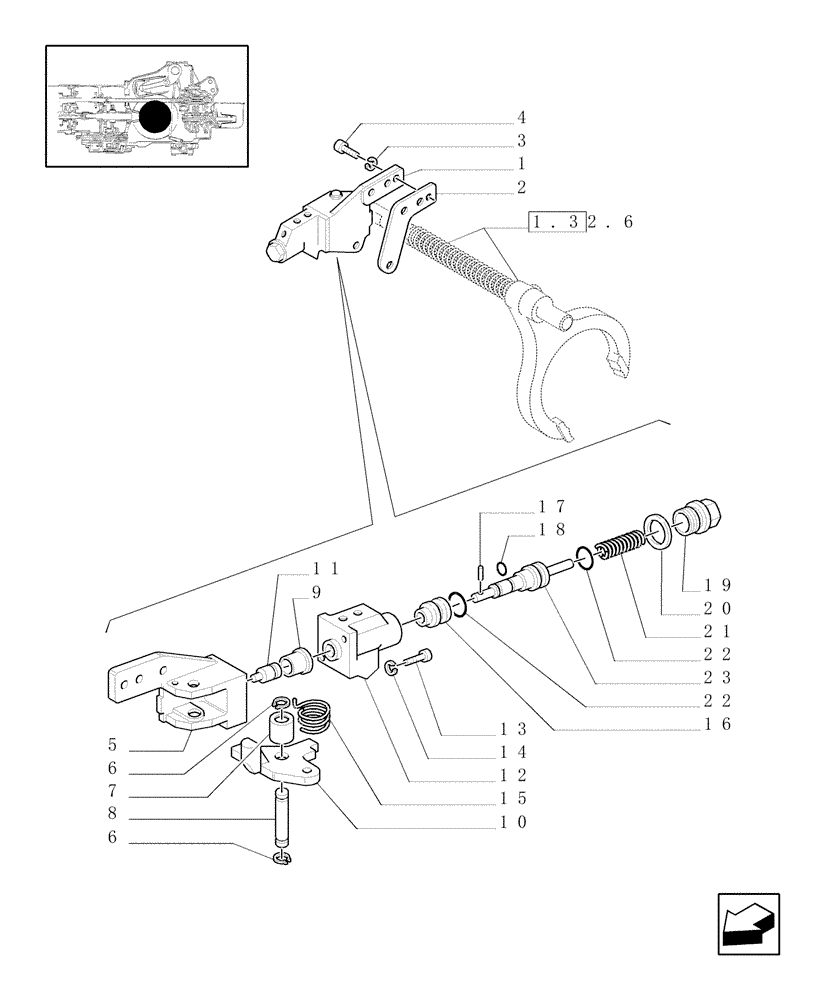 4
3
1
2
1.32.6
17
18
11
9
19
20
21
22
23
22
16
13
14
12
15
10
5
6
7
8
6