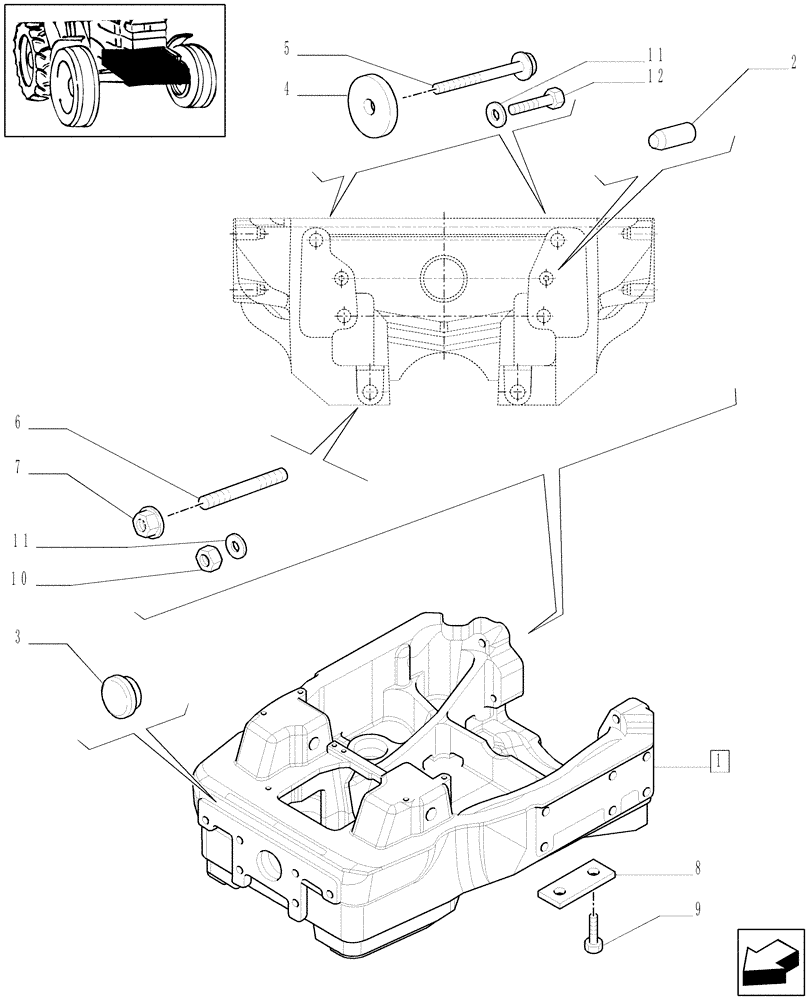 5
4
11
12
2
6
7
11
10
3
1
8
9