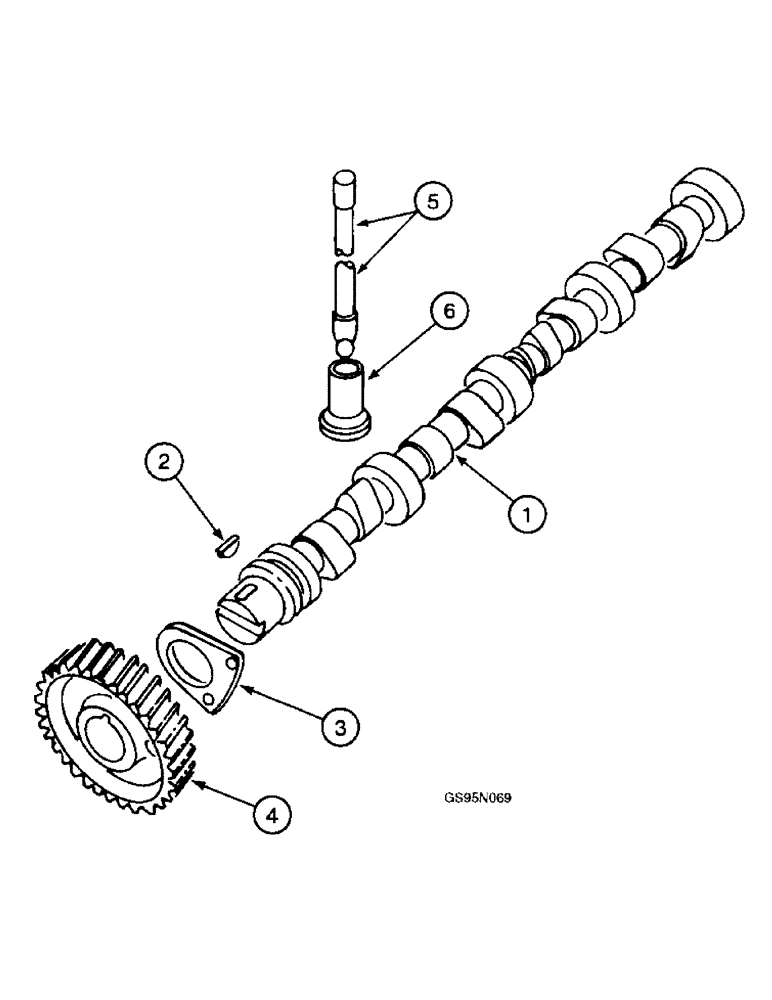 5

6

2

1

3

4

GS95N069