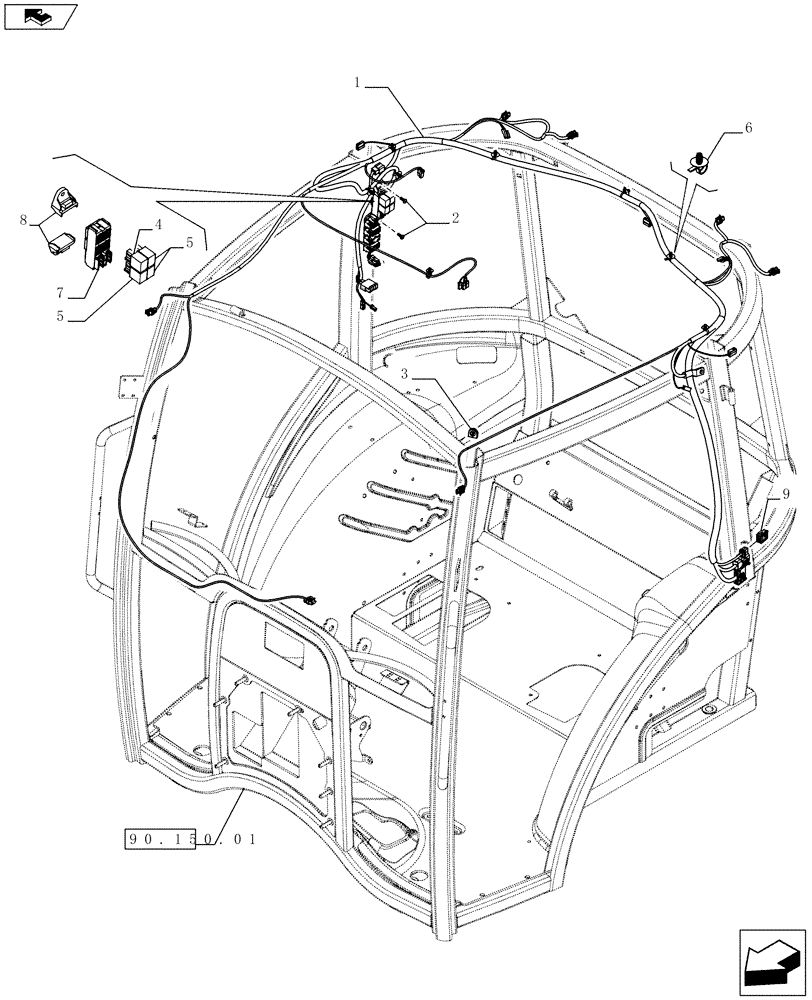 1
6
2
8
4
5
7
5
3
9
90.150.01