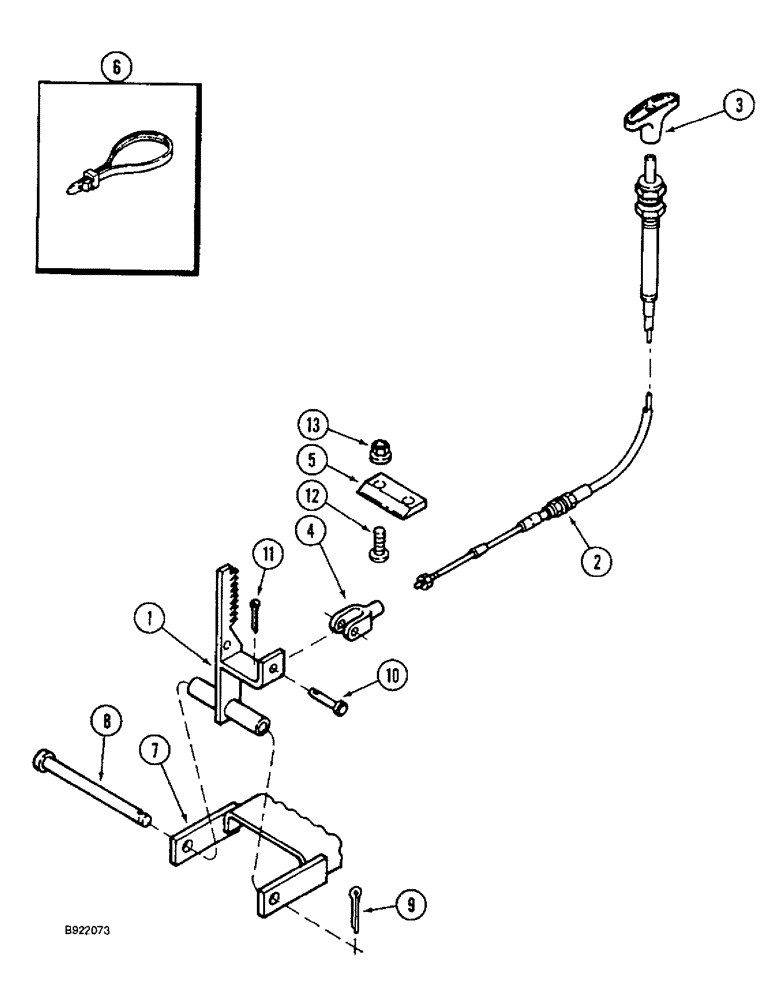 6
3
13
5
12
2
11
4
1
10
8
7
9
B922073