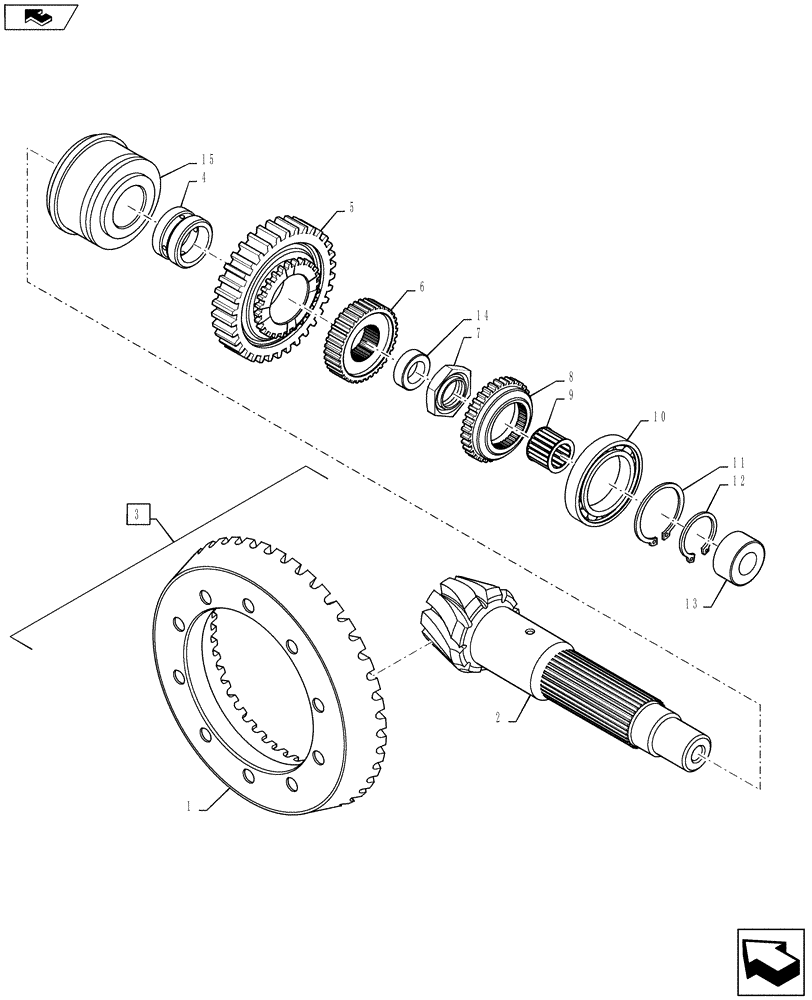 15
4
5
6
14
7
8
9
10
11
12
13
3
2
1