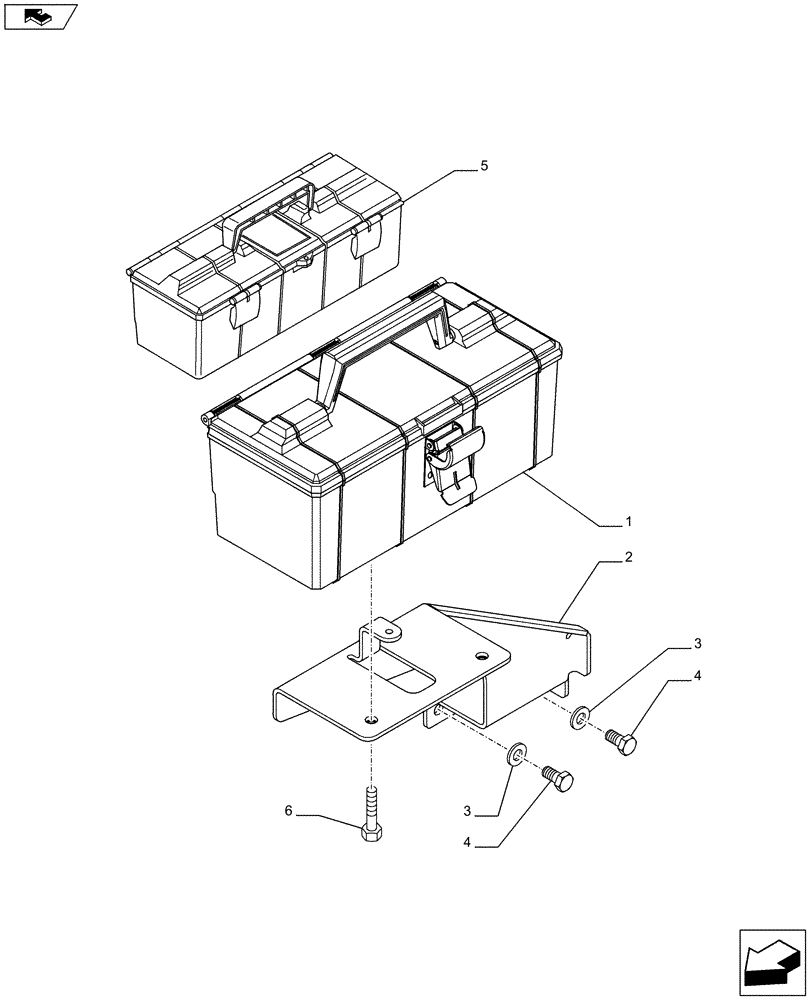 5

1

2

3

4

3

4

6