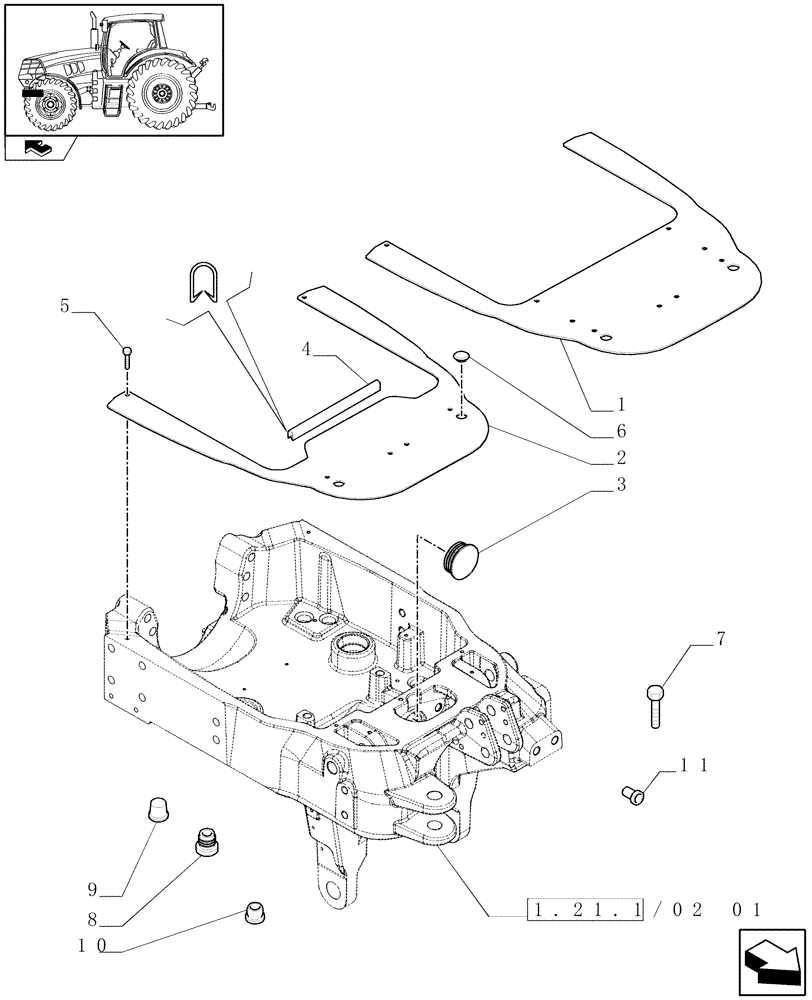 5
4
1
6
2
3
7
11
9
8
10
1.21.1/02 01