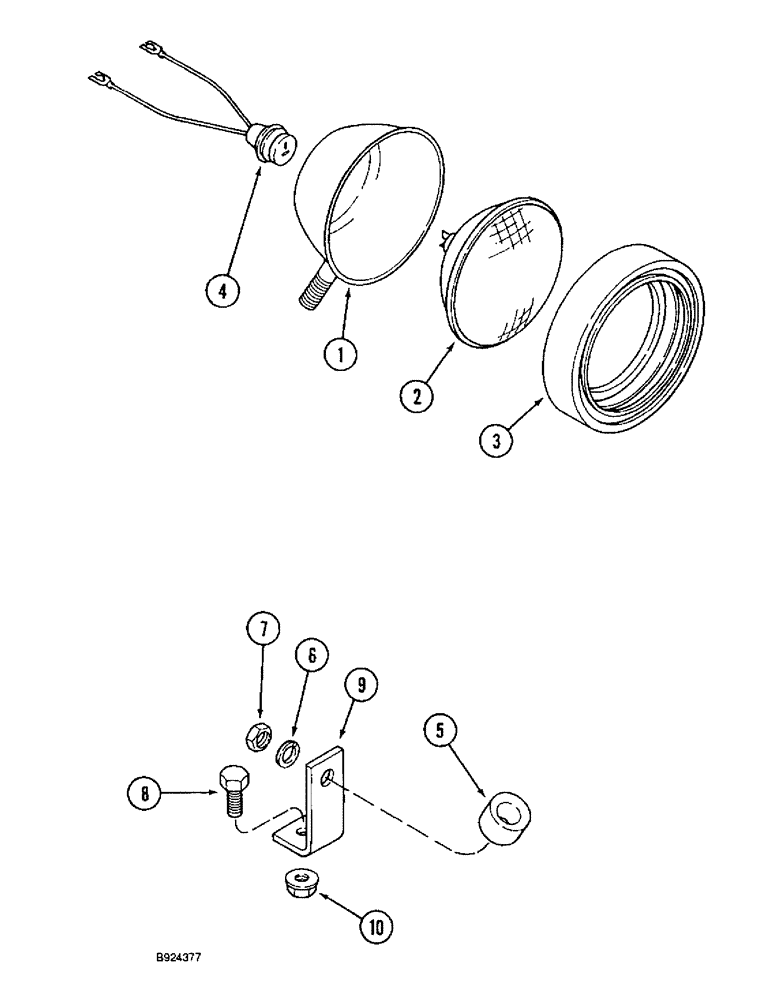 4
1
2
3
7
6
9
5
8
10
B924377