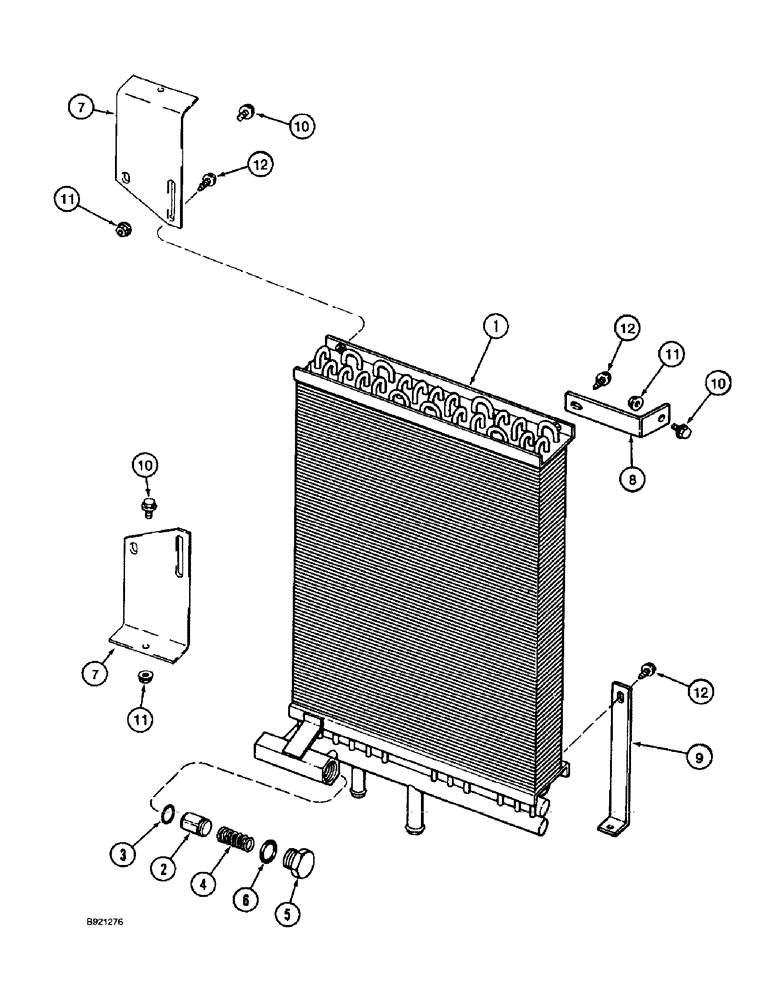 7
10
12
11
1
12
11
10
8
10
7
11
12
9
3
2
4
6
5
B921276