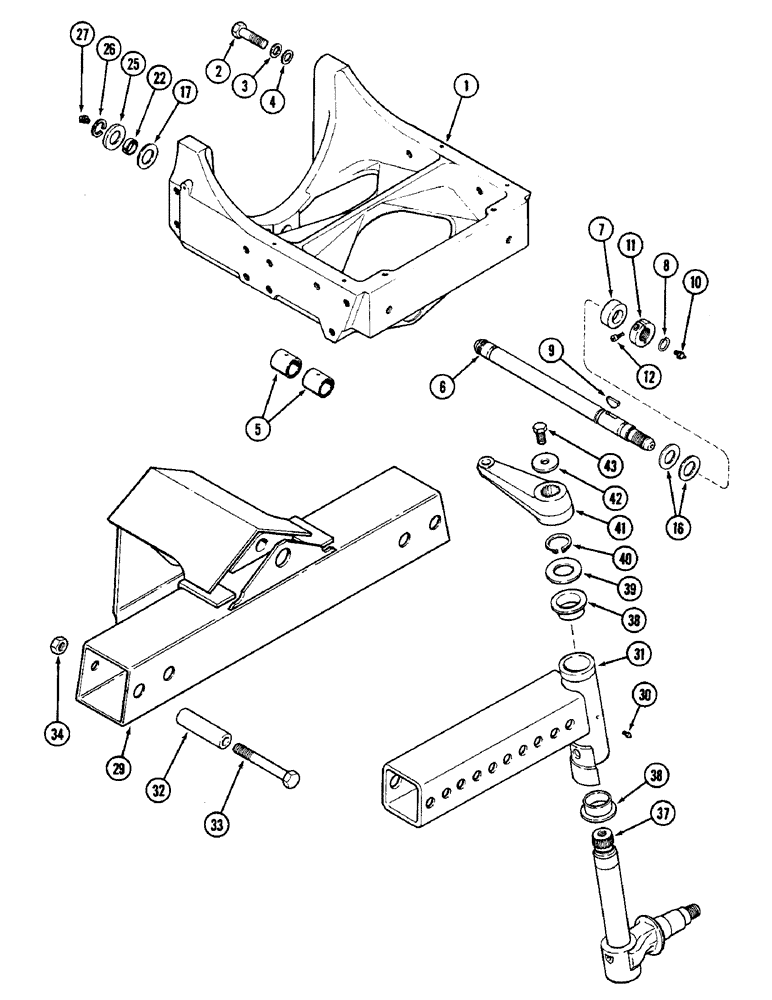 27 26 25 22 17

2 3 4

1

7 11 8 10

12

9

6

5

43

42

41

16

40

39

38

31

30

34

29

32

33

38

37