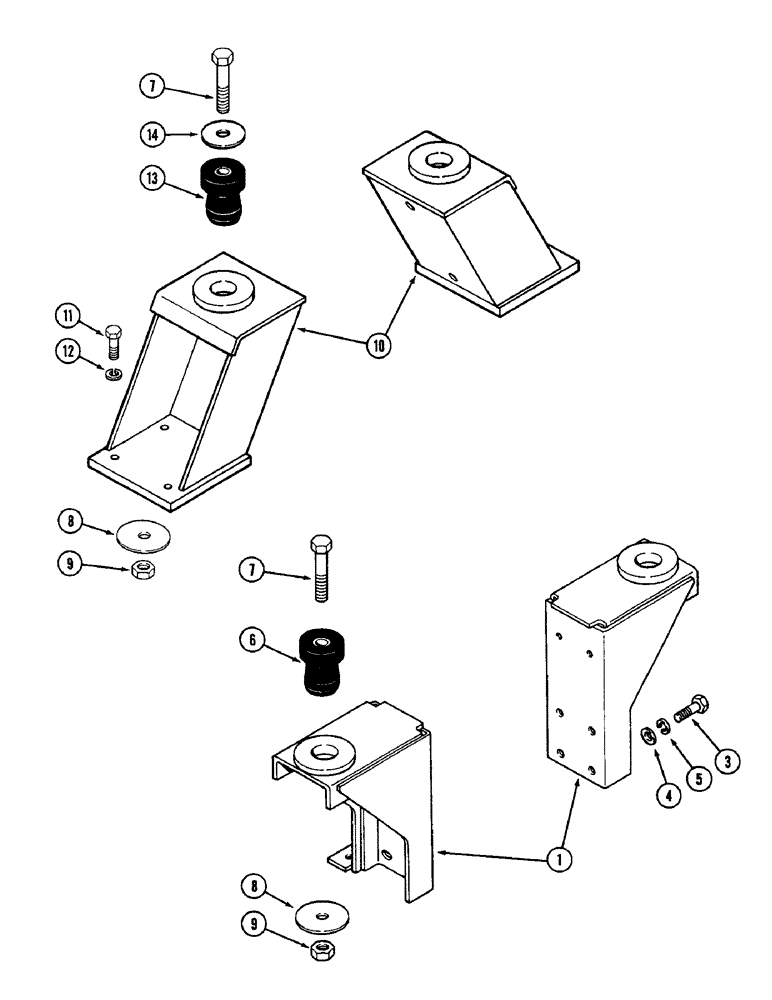 7
14
13
11
12
10
8
9
7
6
3
5
4
1
8
9