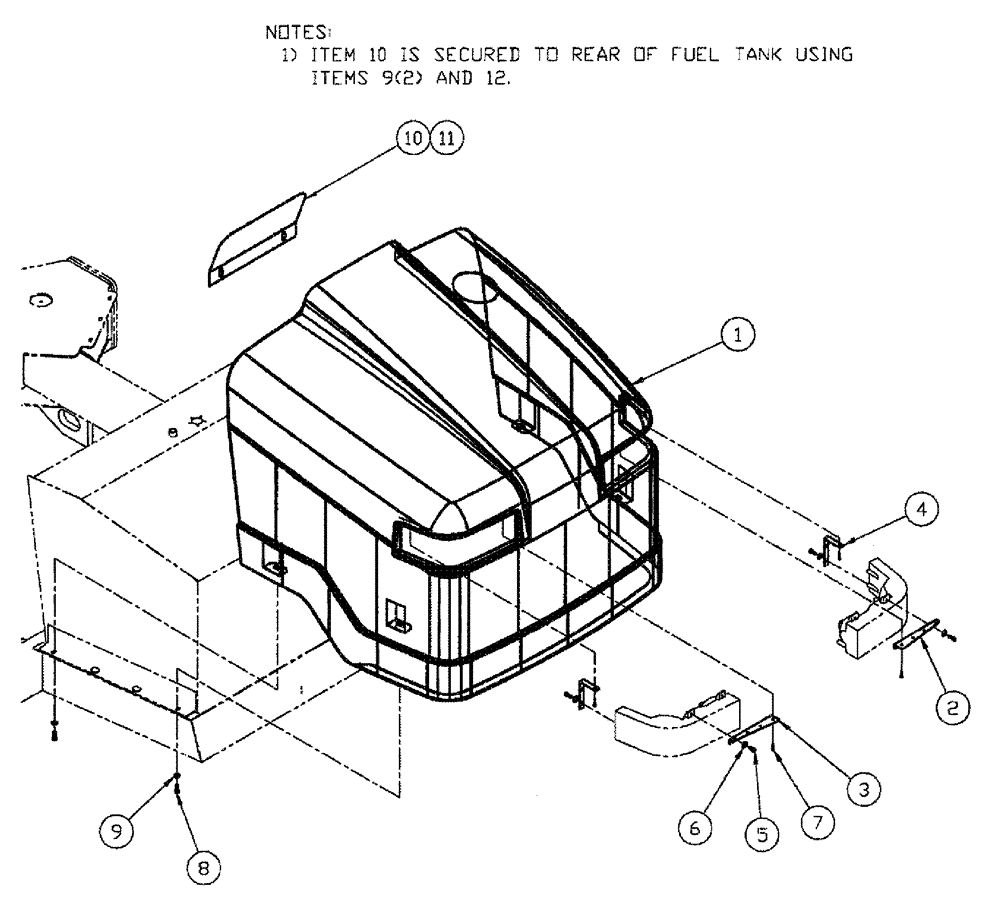 NOTES:
1) ITEM 10 IS SECURED TO REAR OF FUEL TANK USING ITEMS 9(2) AND 12.

10 11

1

4

2

3

7

5

6

9

8