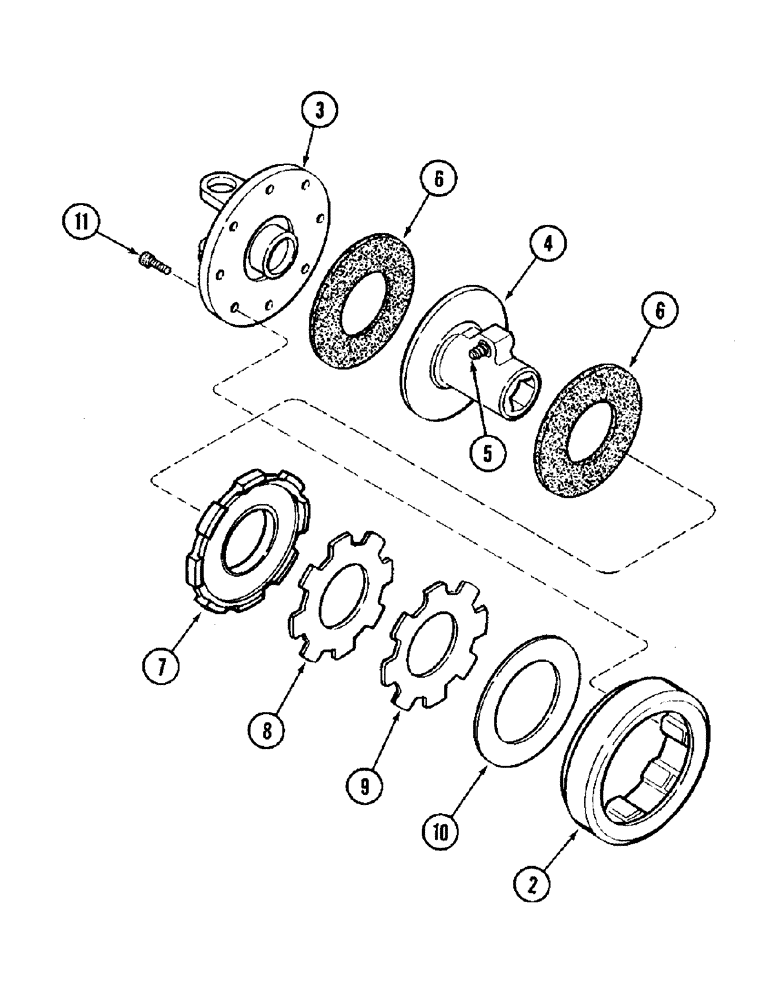 3
6
11
4
6
5
7
8
9
10
2