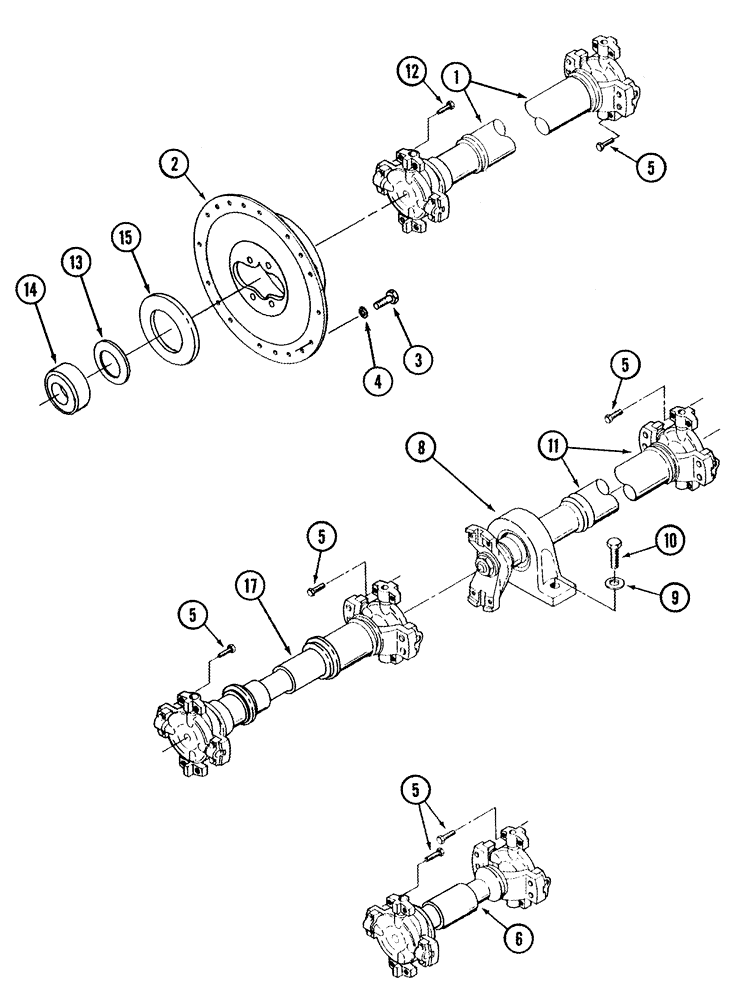 12
1
5
2
15
13
14
4
3
5
8
11
10
9
5
17
5
5
6