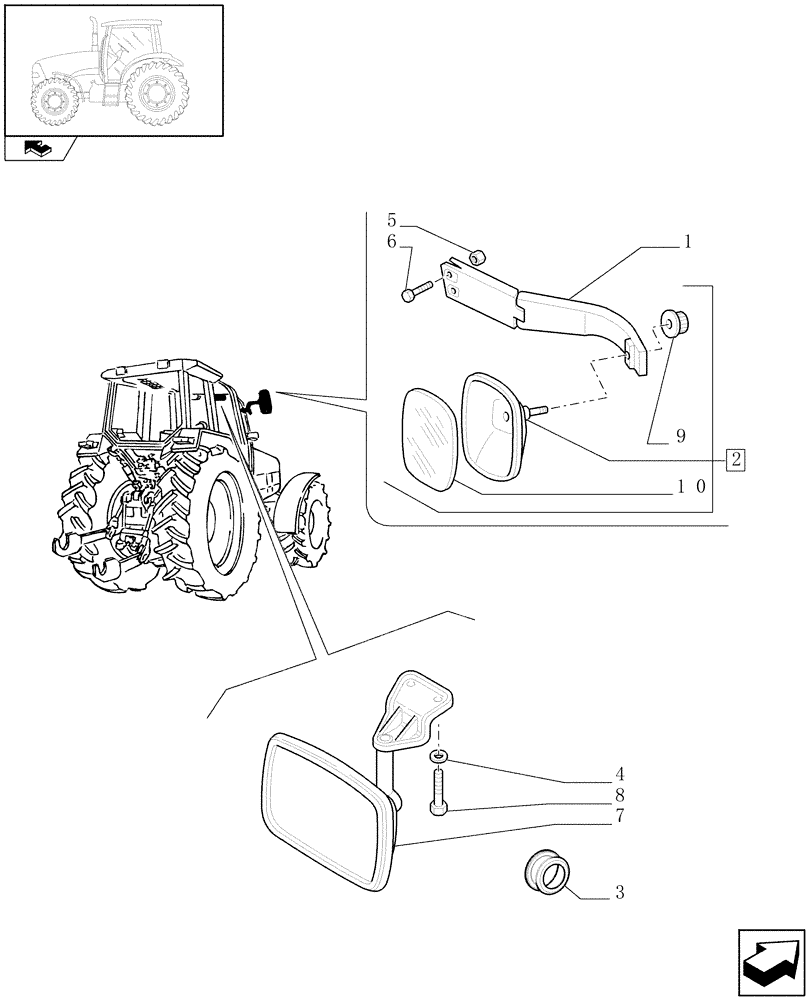 5
6
1
9
2
1 0
4
8
7
3