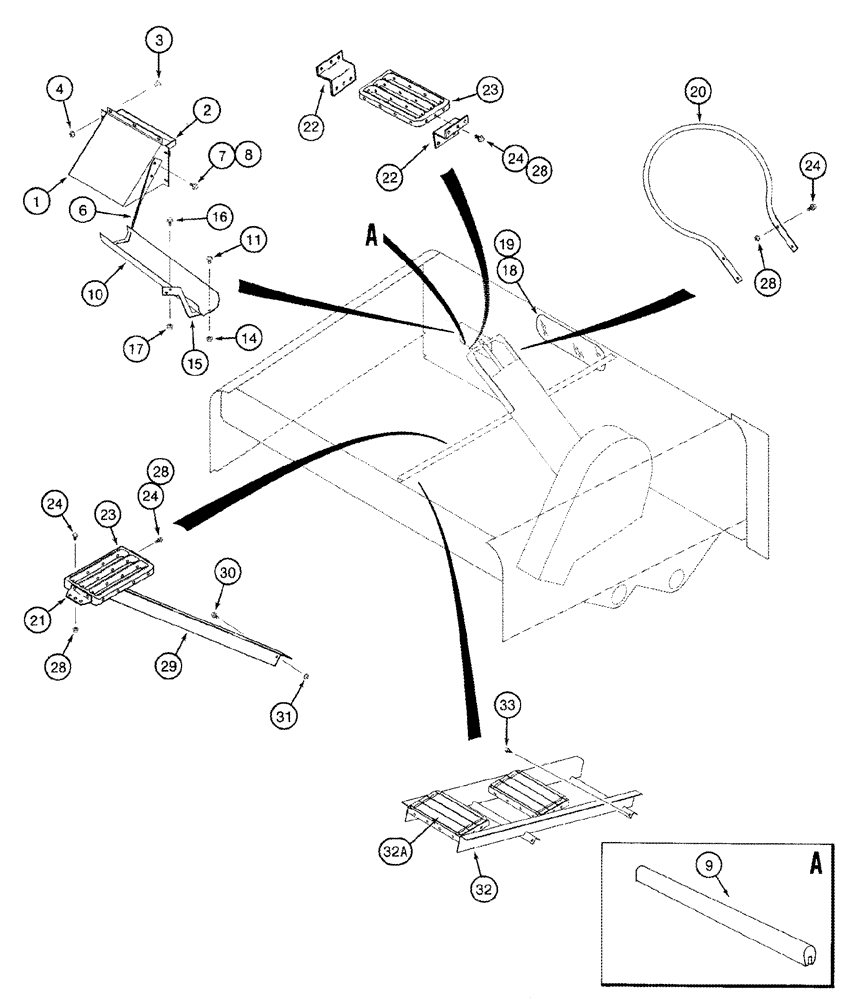 3
4
2
7
8
1
6
16
11
10
17
15
14
22
23
22
24
28
A
19
18
20
24
28
28
24
24
23
30
21
28
29
31
33
32A
32
9
A