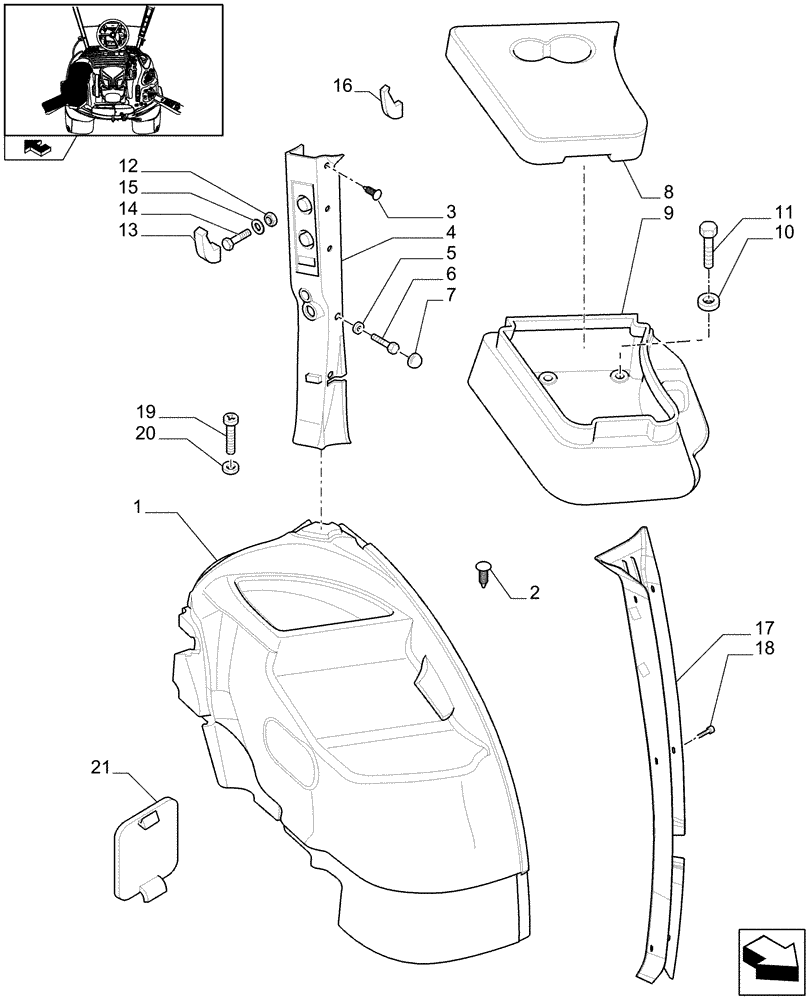 16
12
15
14
13
3
4
5
6
7
8
9
11
10
19
20
1
2
17
18
21