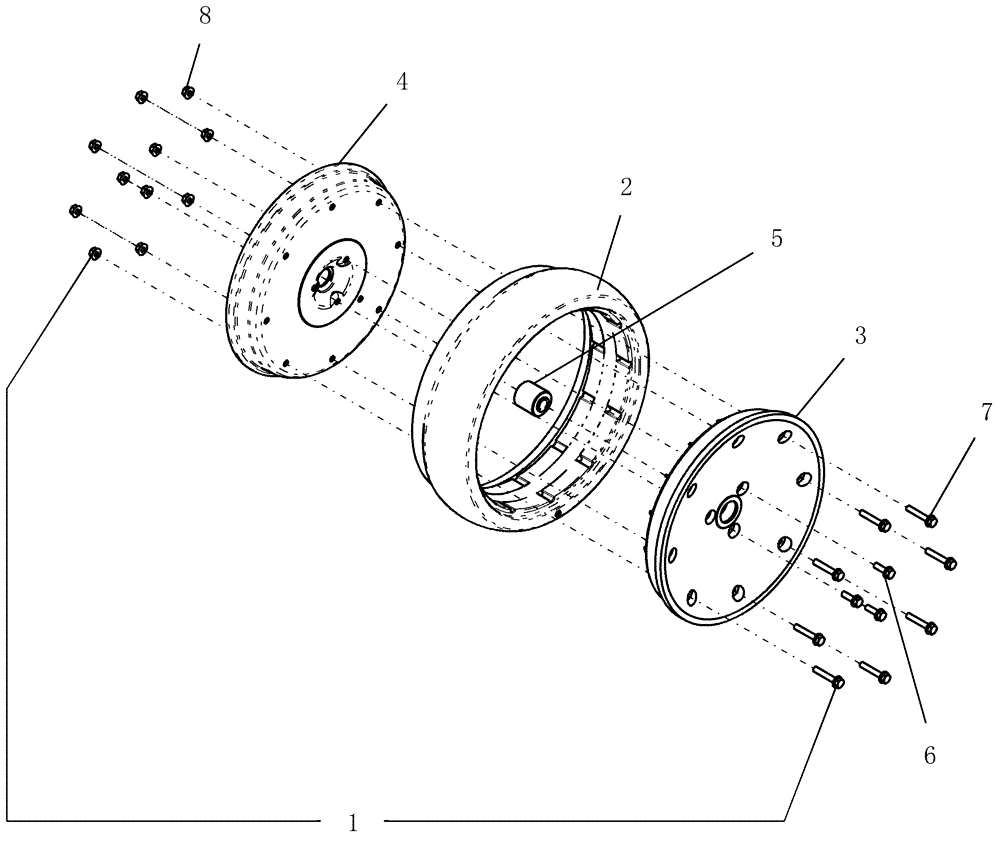 8
4
2
5
3
7
6
1