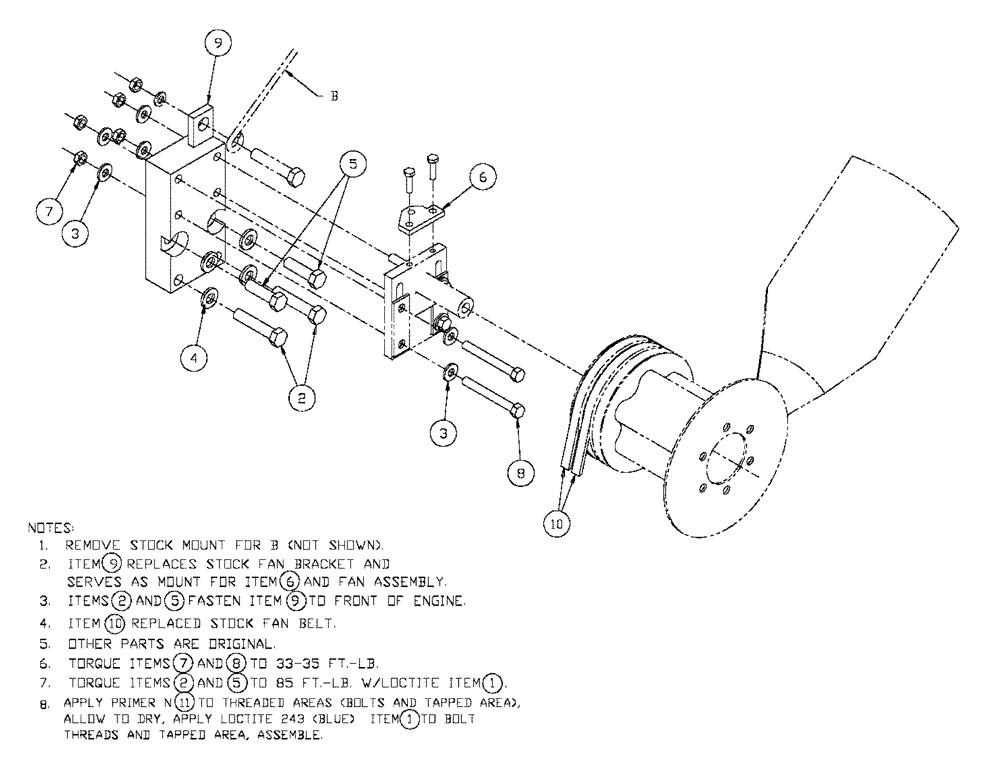 9

B

5

6

7

3

4

2

3

8

10

NOTES:
1. REMOVE STOCK MOUNT FOR B (NOT SHOWN).
2. ITEM 9 REPLACES STOCK FAN BRACKET AND SERVES AS MOUNT FOR ITEM 6 AND FAN ASSEMBLY.
3. ITEMS 2 AND 5 FASTEN ITEM 9 TO FRONT OF ENGINE.
4. ITEM 10 REPLACED STOCK FAN BELT.
5. OTHER PARTS ARE ORIGINAL.
6. TORQUE ITEMS 7 AND 8 TO 33-35 FT.-LB.
7. TORQUE ITEMS 2 AND 5 TO 85 FT.-LB. W/LOCTITE ITEM 1.
8. APPLY PRIMER N 11 TO THREADED AREAS (BOLTS AND TAPPED AREA), ALLOW TO DRY, APPLY LOCTITE 243 (BLUE) ITEM 1 TO BOLT THREADS AND TAPPED AREA, ASSEMBLE.