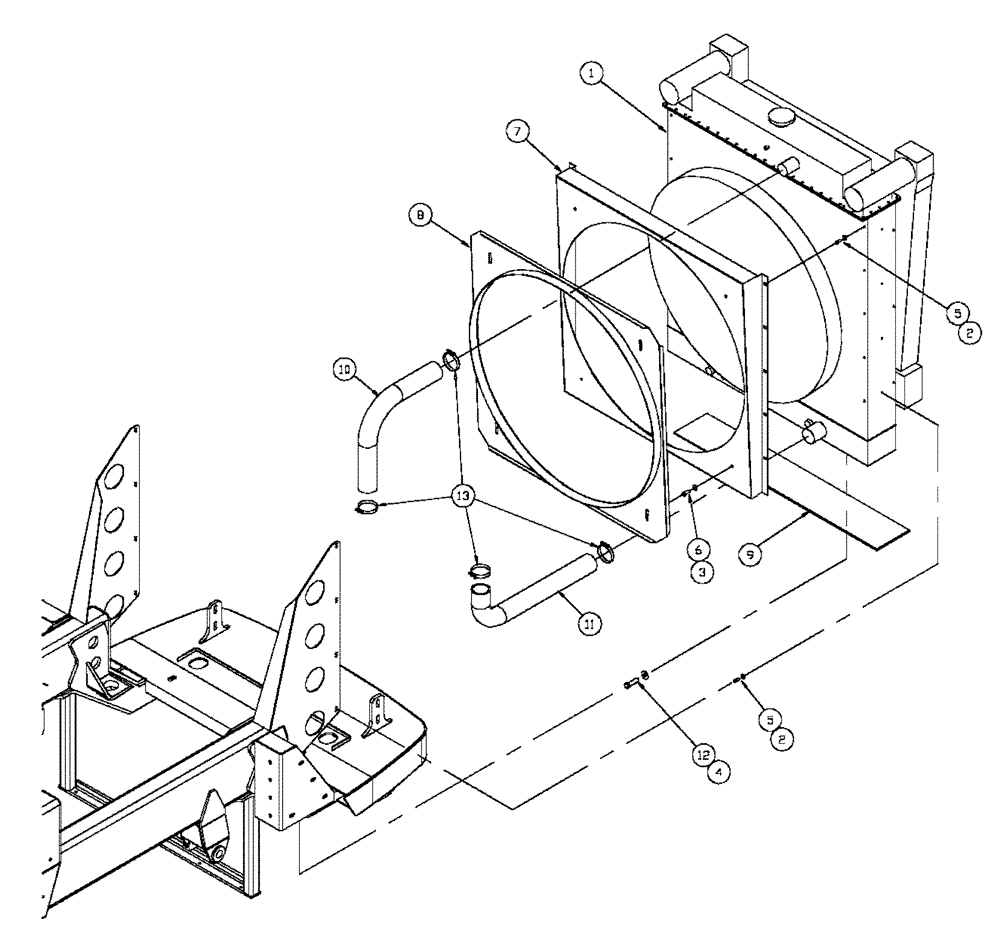 1
7
8
5
2
10
13
6
3
9
11
12
4
5
2