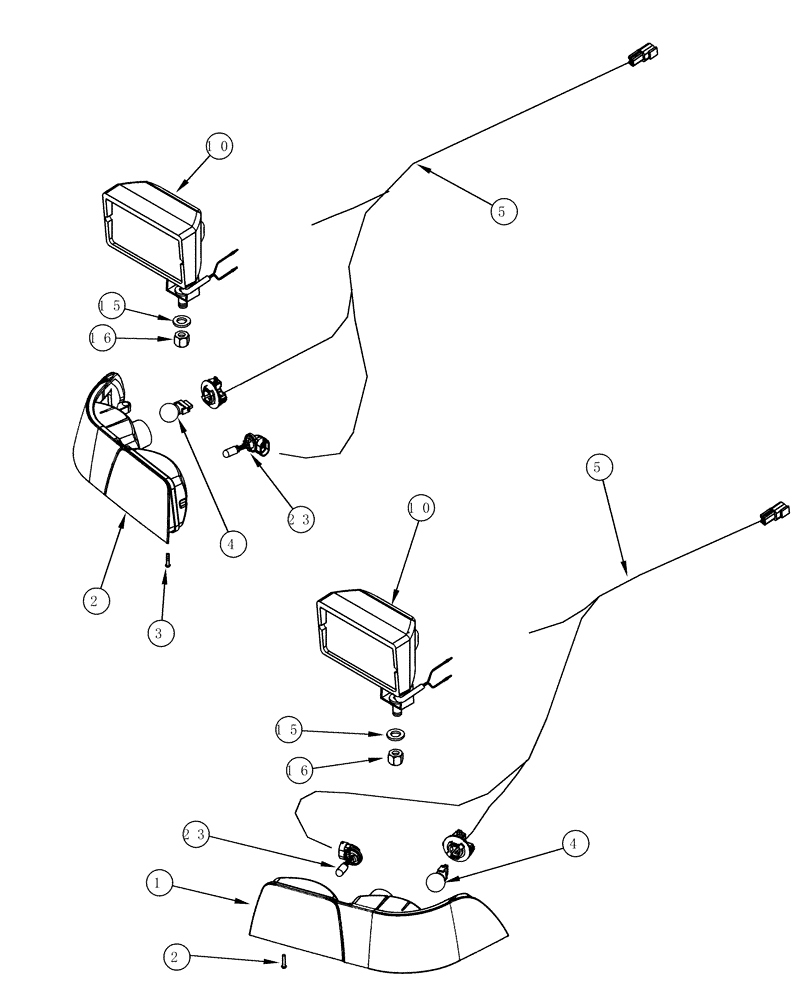 10
5
15
16
4
23
2
3
5
10
15
16
23
4
1
2