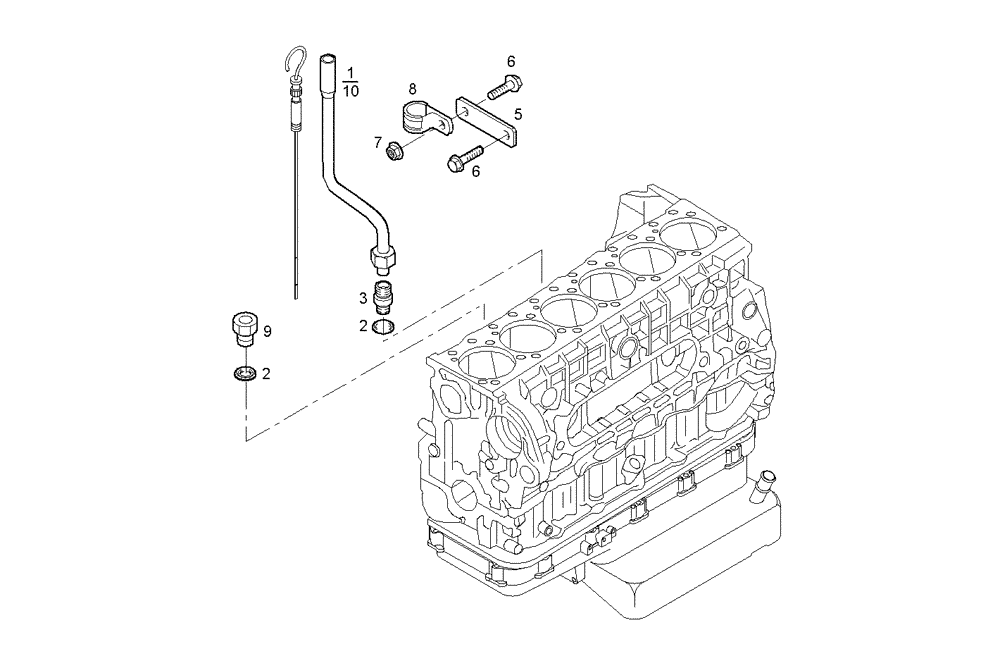 $\frac{1}{10}$

8

6

5

7

6

3

2

9

2