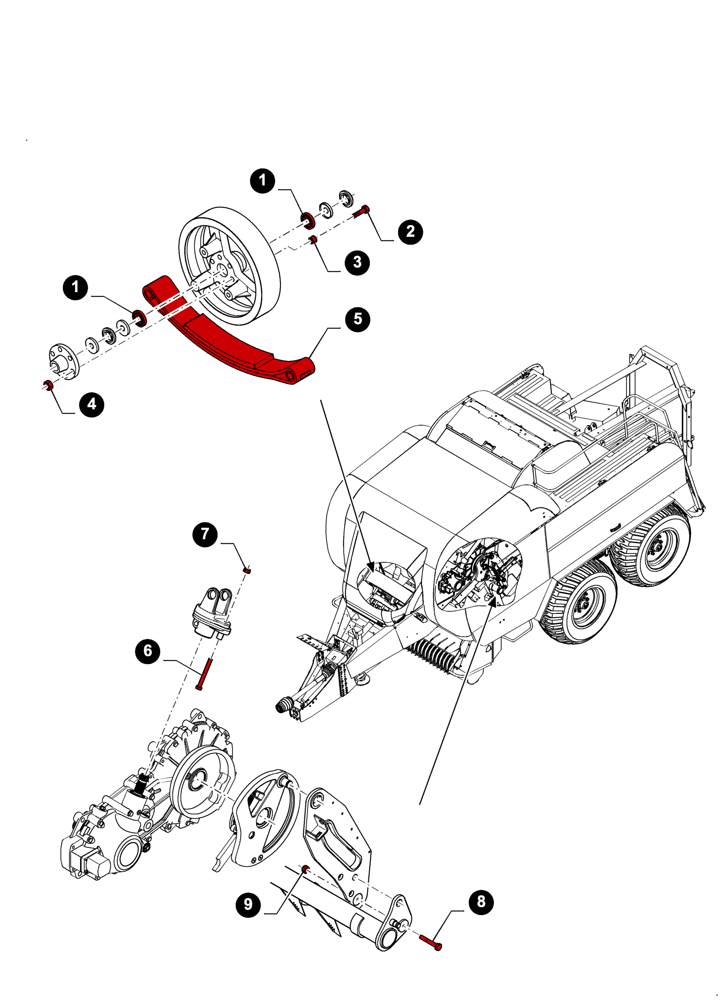 1
2
3
1
5
4
7
6
9
8