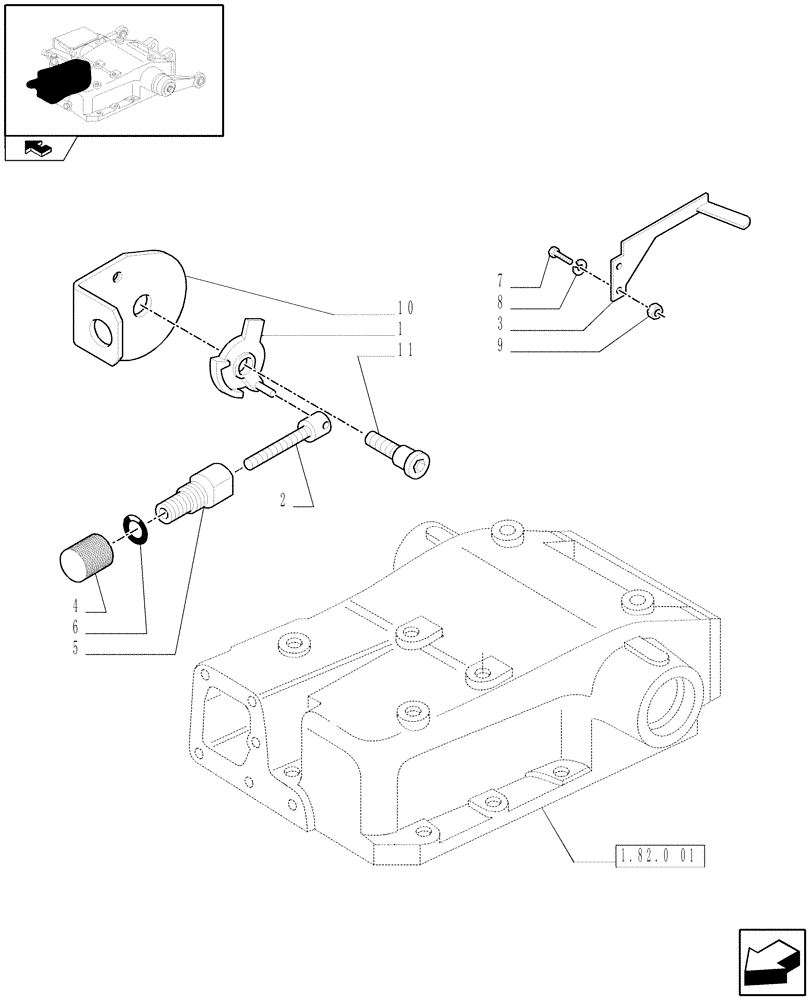 7
8
3
9
10
1
11
2
4
6
5
1.82.0 01