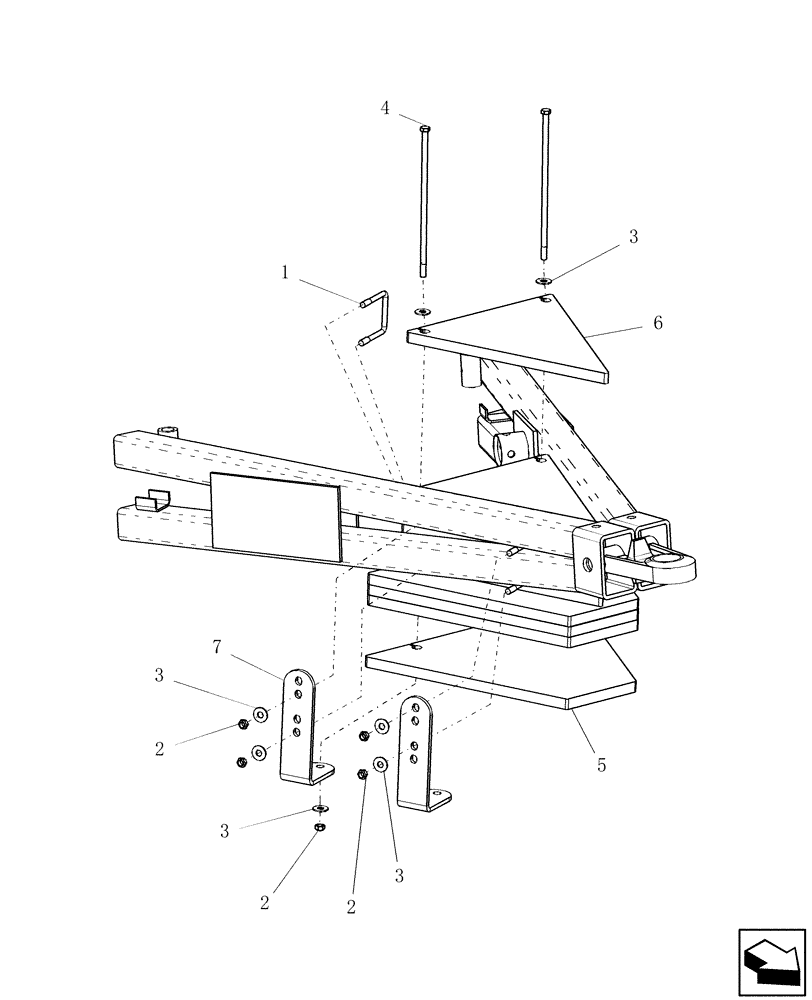 4
3
1
6
7
3
2
5
3
2
2
3