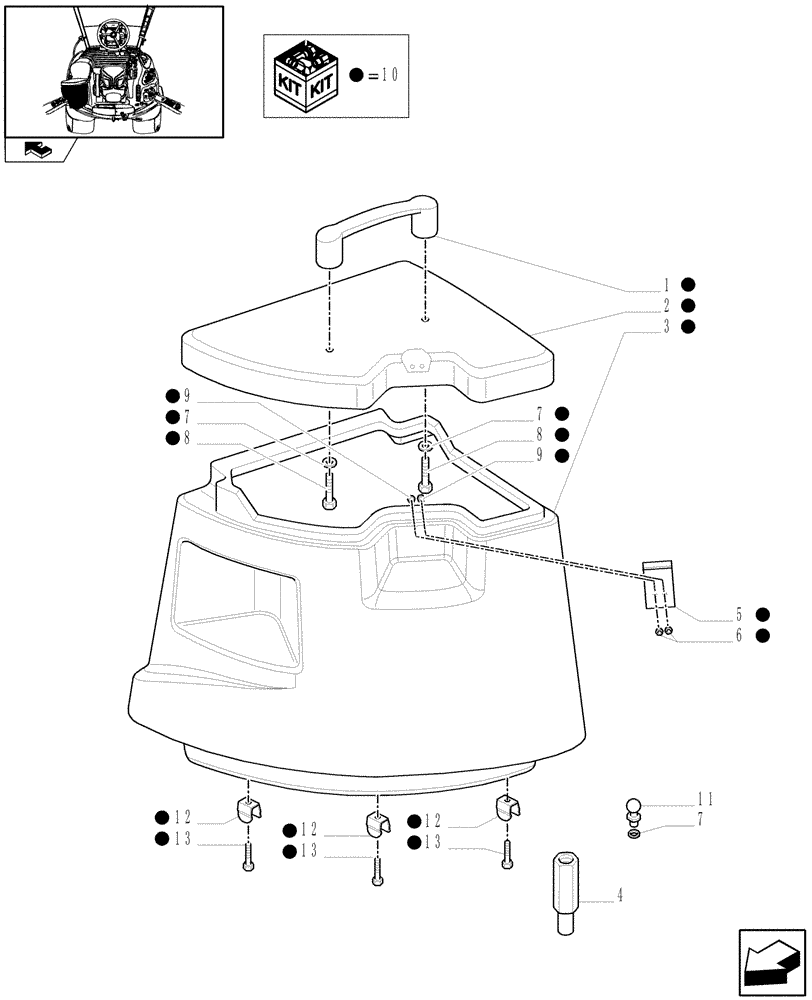 KIT KIT
● = 10

1 ●
2 ●
3 ●
● 9
● 7
● 8
7 ●
8 ●
9 ●
5 ●
6 ●
● 12
● 13
● 12
● 13
● 12
● 13
11
7
4