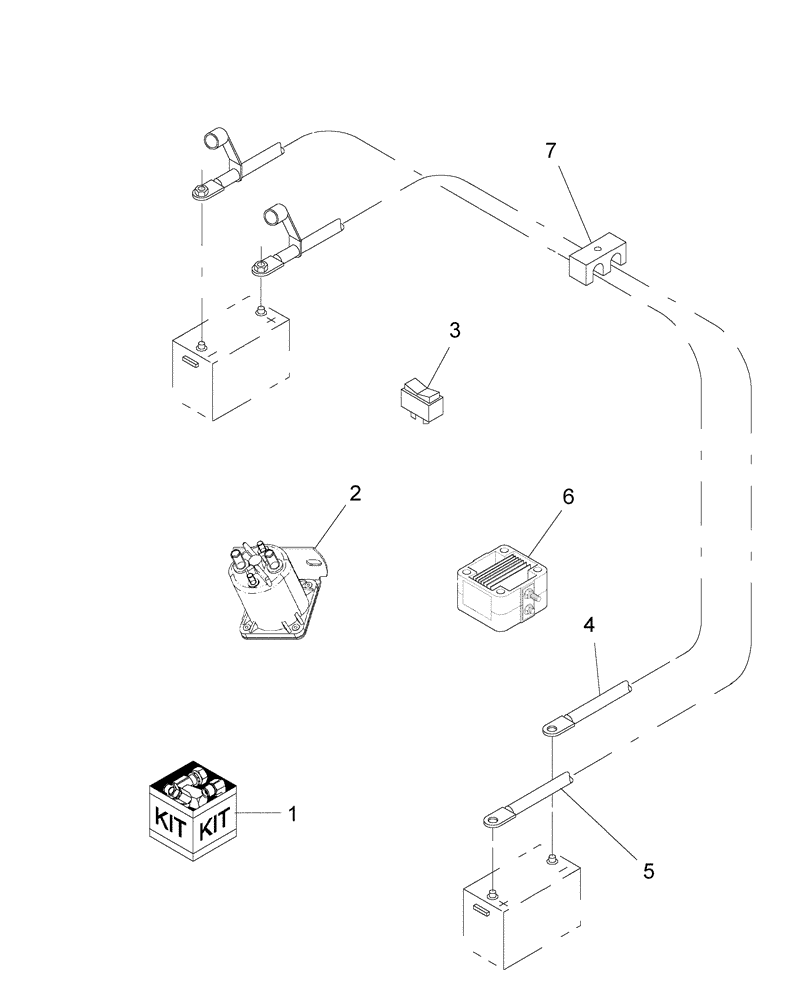 7
3
2
6
4
KIT KIT
1
5