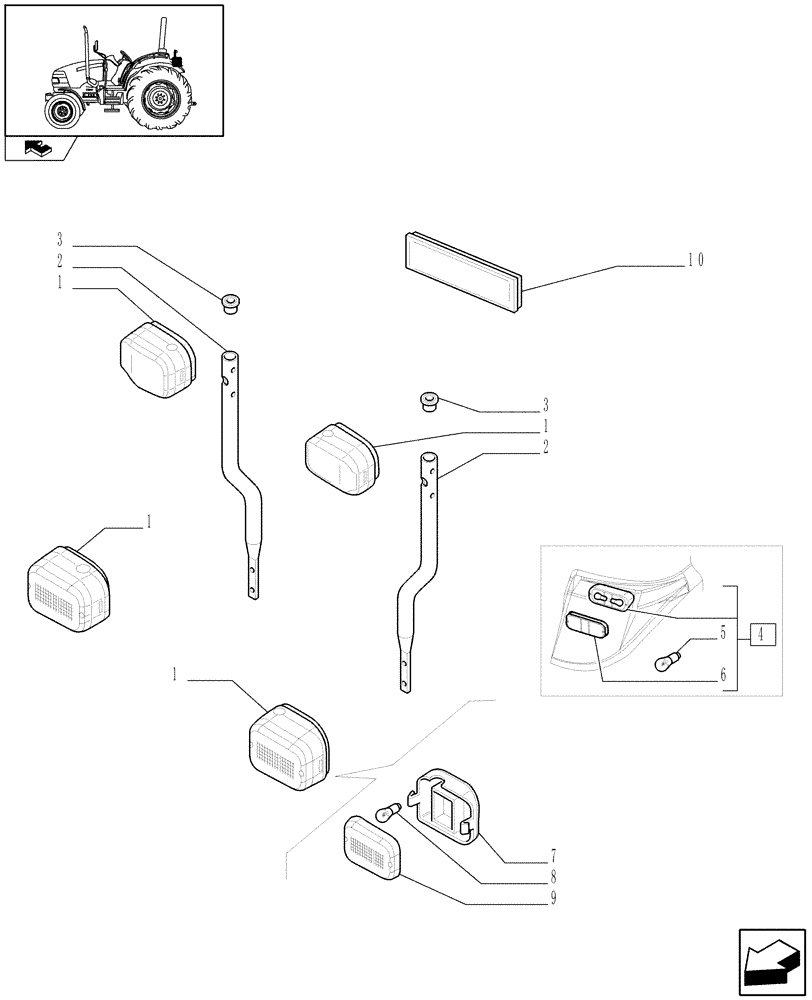 3
2
1
10
3
1
2
1
5
4
6
1
7
8
9