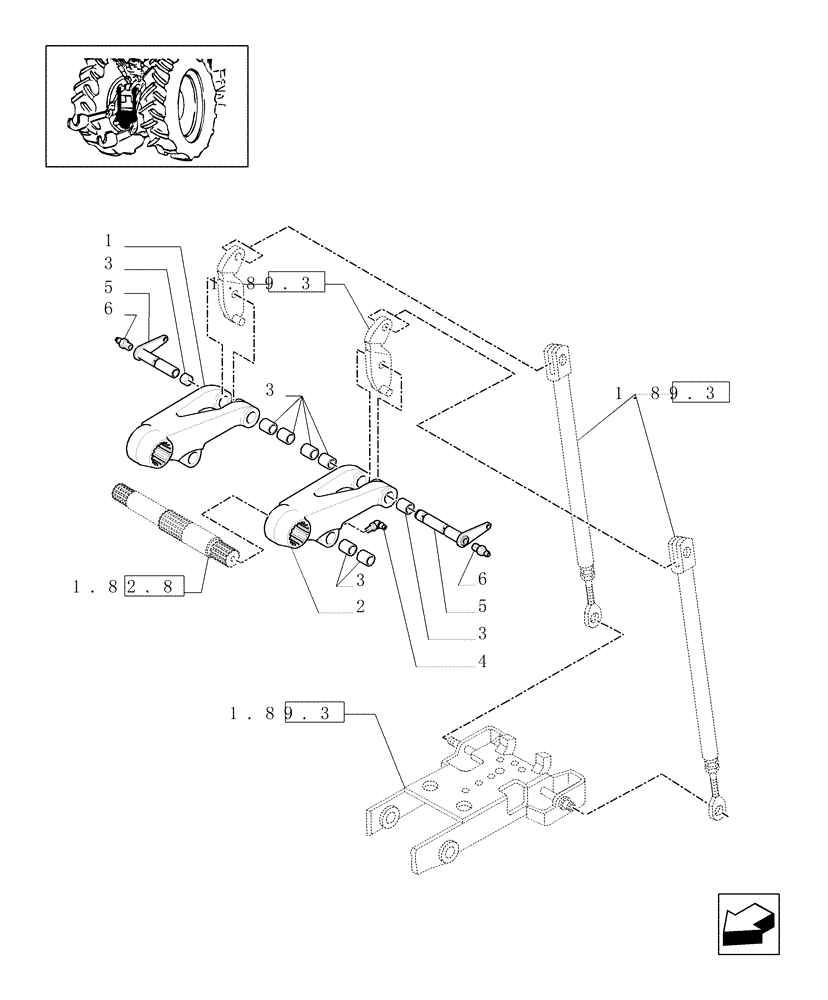 1
3
5
6
1 . 8 9 . 3
3
1 . 8 9 . 3
1 . 8 2 . 8
3
2
6
5
3
4
1 . 8 9 . 3