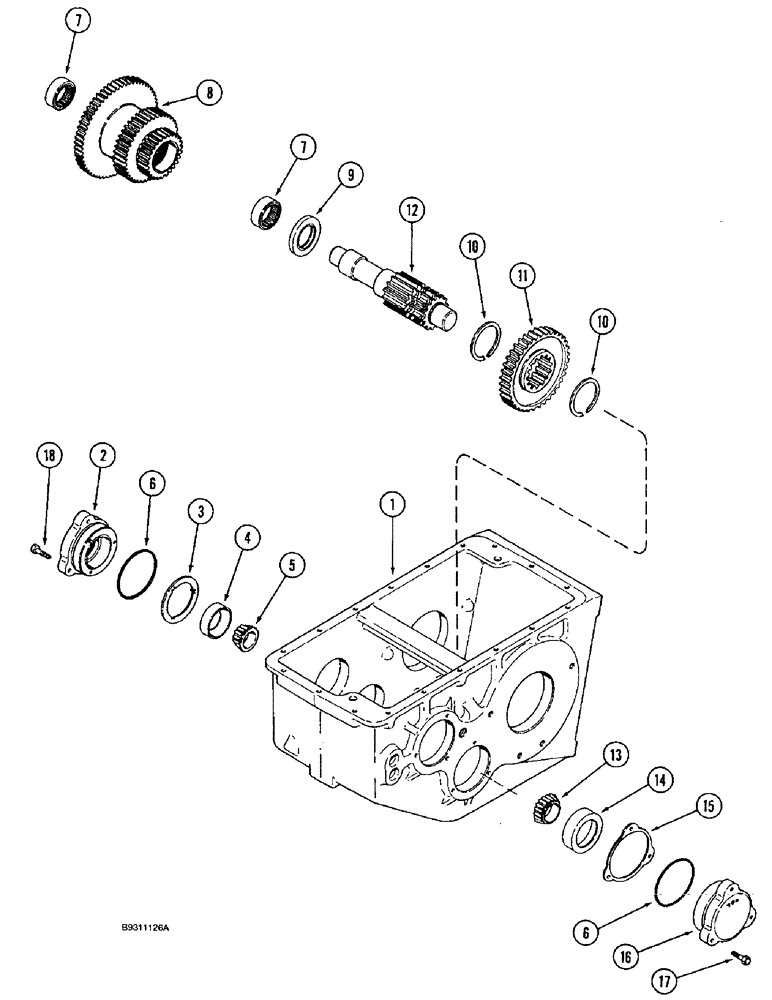 7
8
7
9
12
10
11
10
18
2
6
3
4
5
1
13
14
15
6
16
17
B9311126A