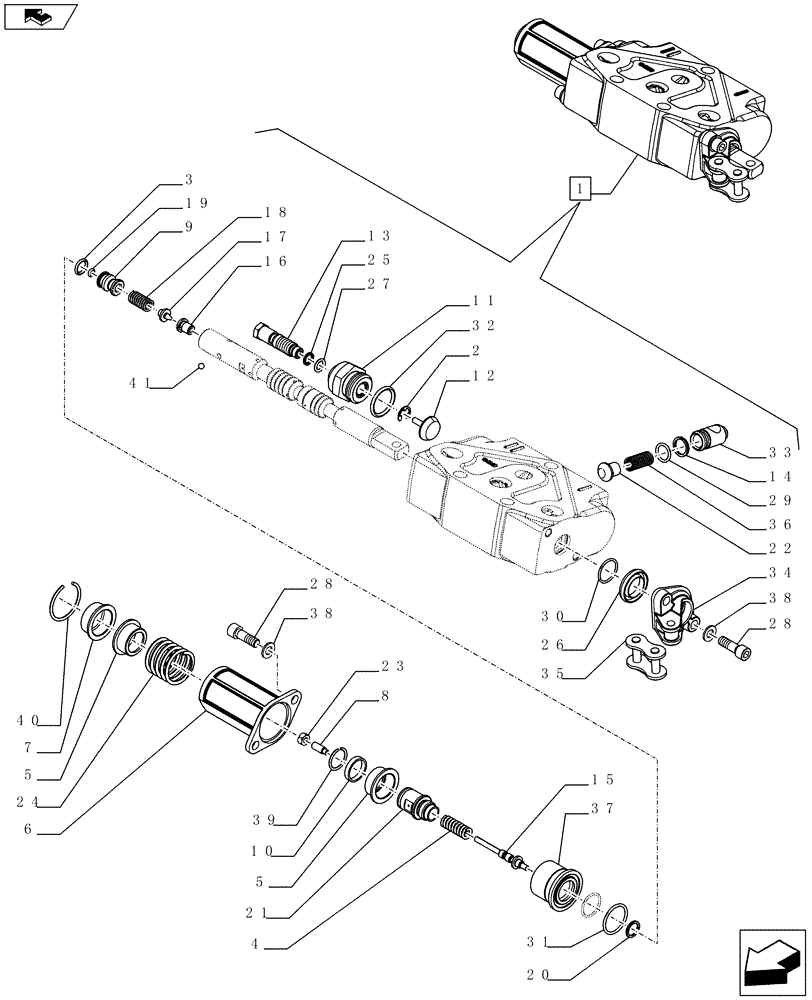 1
3
19
9
18
17
16
13
25
27
11
32
2
12
41
33
14
29
36
22
34
38
28
30
26
35
28
38
23
8
40
7
5
24
6
39
10
5
21
4
15
37
31
20