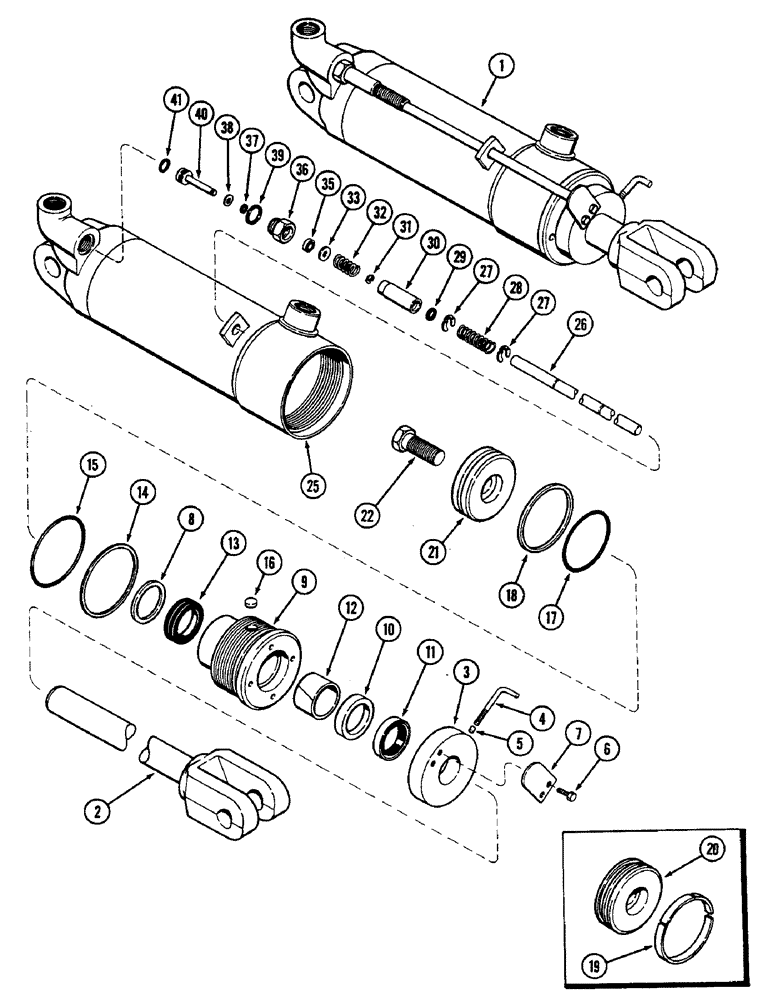 1
41
40
38
37
39
36
35
33
32
31
30
29
27
28
27
26
25
22
21
18
17
15
14
8
13
16
9
12
10
11
3
4
5
7
6
2
20
19