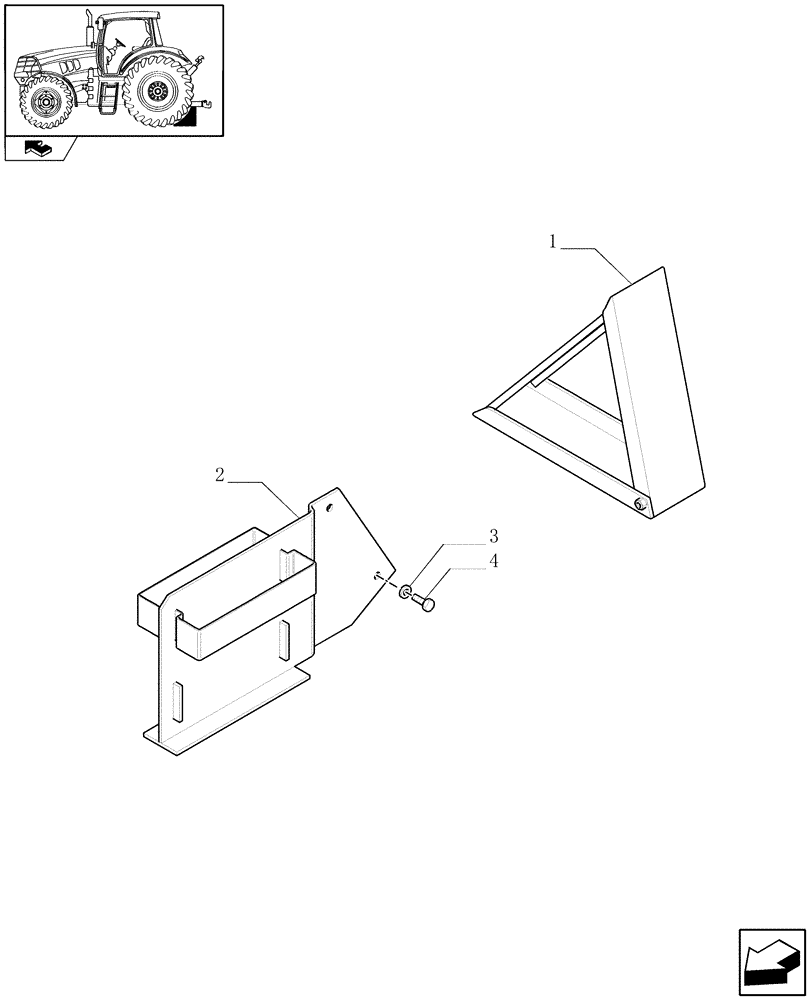 1

2

3

4